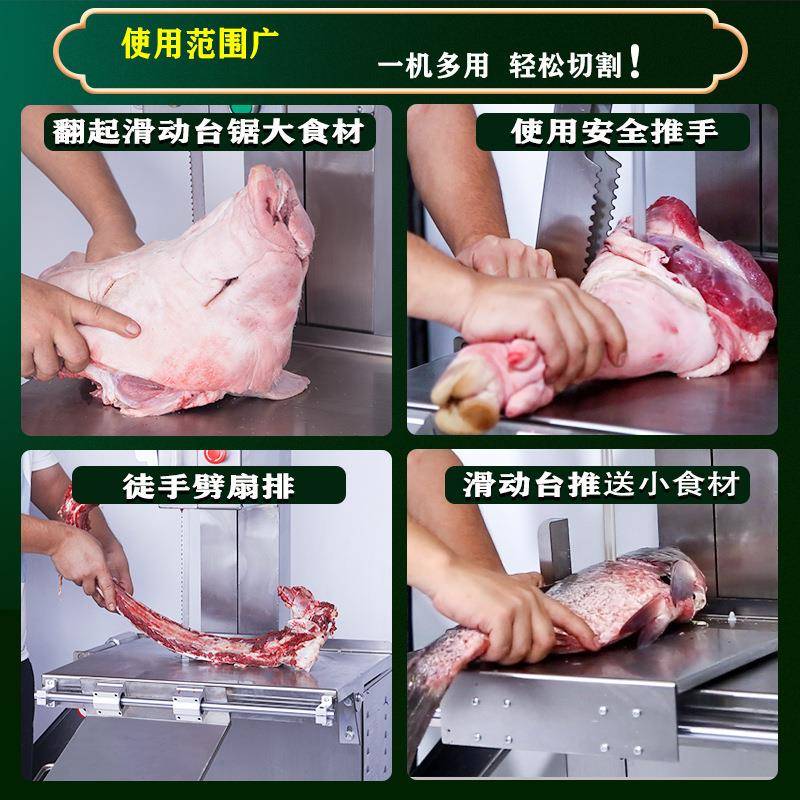 使用范围广

一机多用 轻松切割！

翻起滑动台锯大食材

使用安全推手

徒手劈扇排

滑动台推送小食材