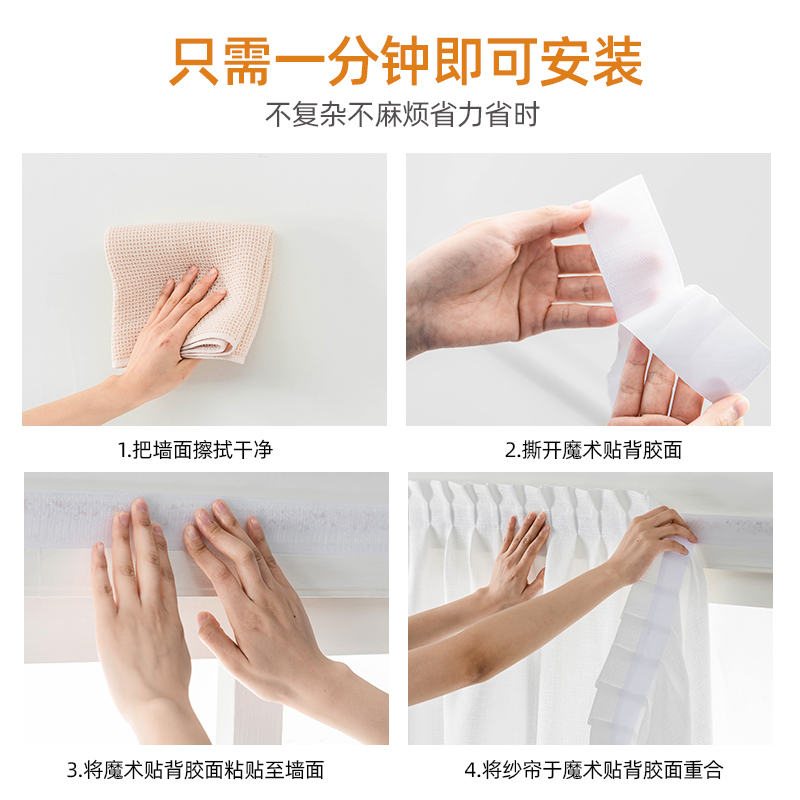 只需一分钟即可安装

不复杂不麻烦省力省时

1.把墙面擦拭干净

2.撕开魔术贴背胶面

3.将魔术贴背胶面粘贴至墙面

4.将纱帘于魔术贴背胶面重合