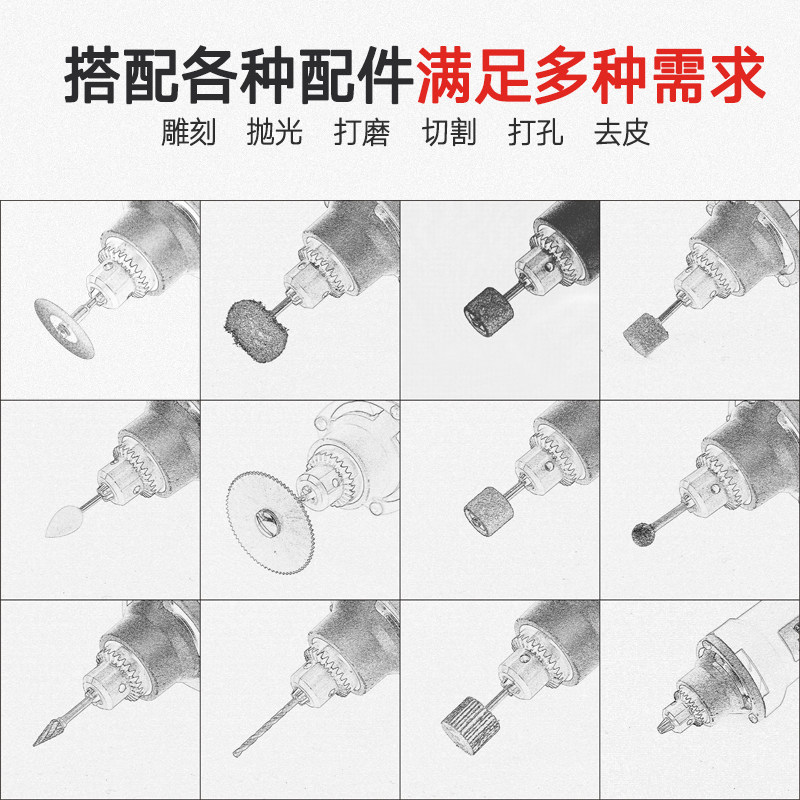 搭配各种配件满足多种需求

雕刻 抛光 打磨 切割 打孔 去皮