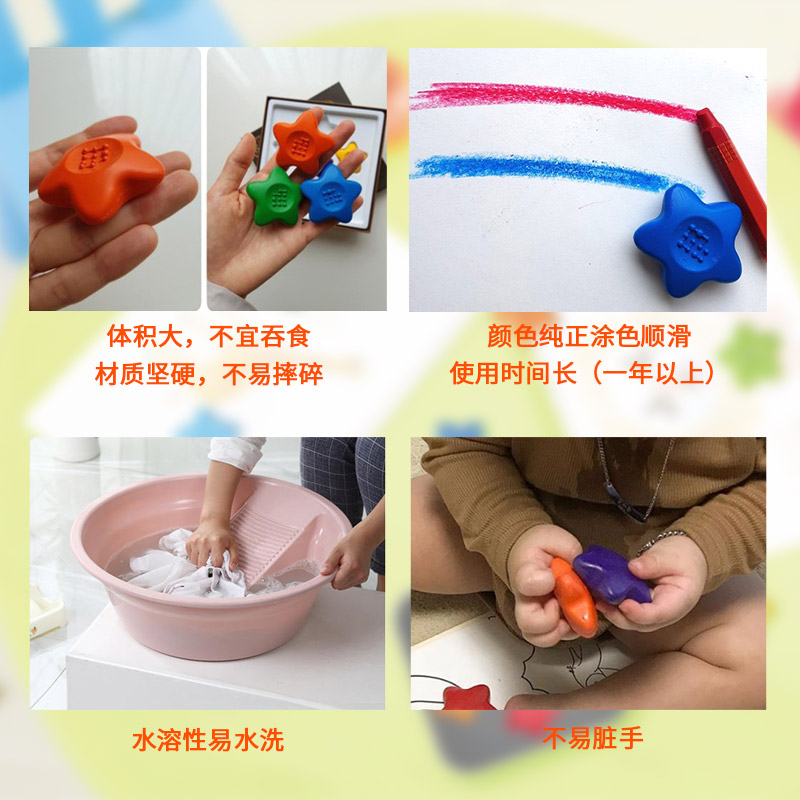 体积大，不宜吞食
材质坚硬，不易摔碎

颜色纯正涂色顺滑
使用时间长（一年以上）

水溶性易水洗

不易脏手