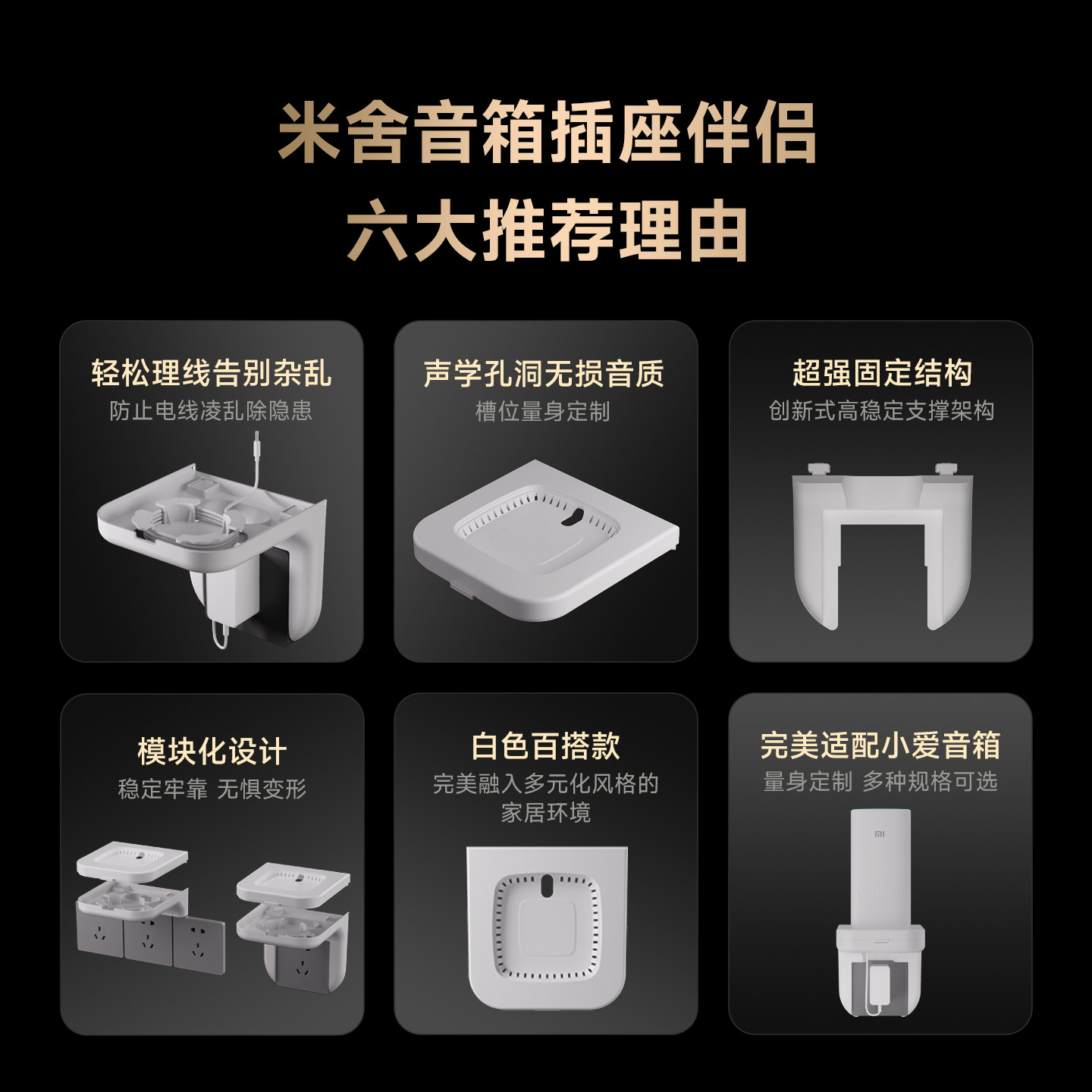 米舍音箱插座伴侣
六大推荐理由

轻松理线告别杂乱
防止电线凌乱除隐患

声学孔洞无损音质
槽位量身定制

超强固定结构
创新式高稳定支撑架构

模块化设计
稳定牢靠 无惧变形

白色百搭款
完美融入多元化风格的家居环境

完美适配小爱音箱
量身定制 多种规格可选

MI