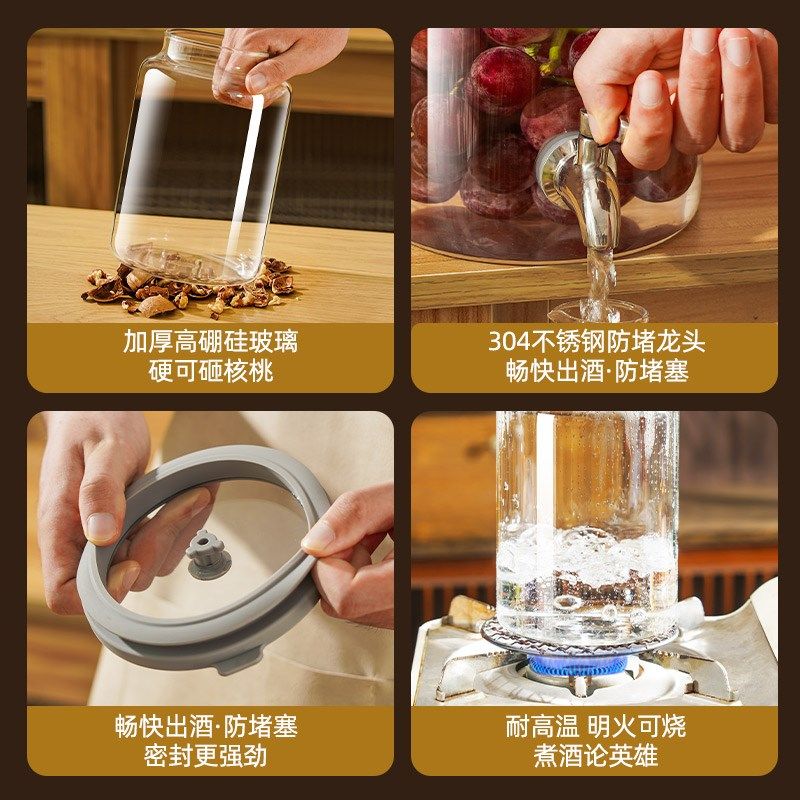 加厚高硼硅玻璃
硬可砸核桃

304不锈钢防堵龙头
畅快出酒·防堵塞

畅快出酒·防堵塞
密封更强劲

耐高温 明火可烧
煮酒论英雄