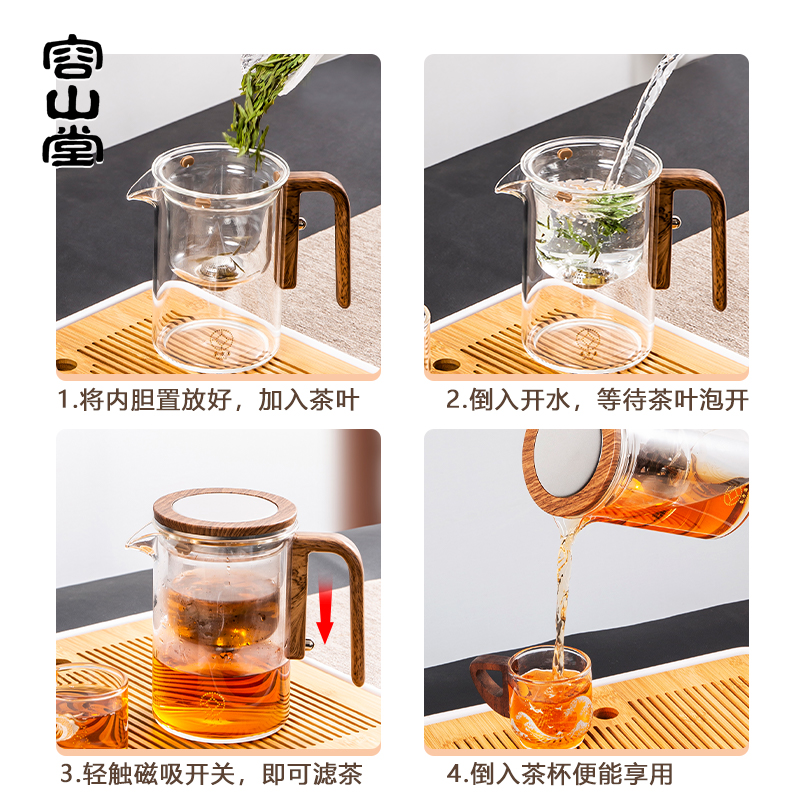 容山堂

1.将内胆置放好，加入茶叶

2.倒入开水，等待茶叶泡开

3.轻触磁吸开关，即可滤茶

4.倒入茶杯便能享用