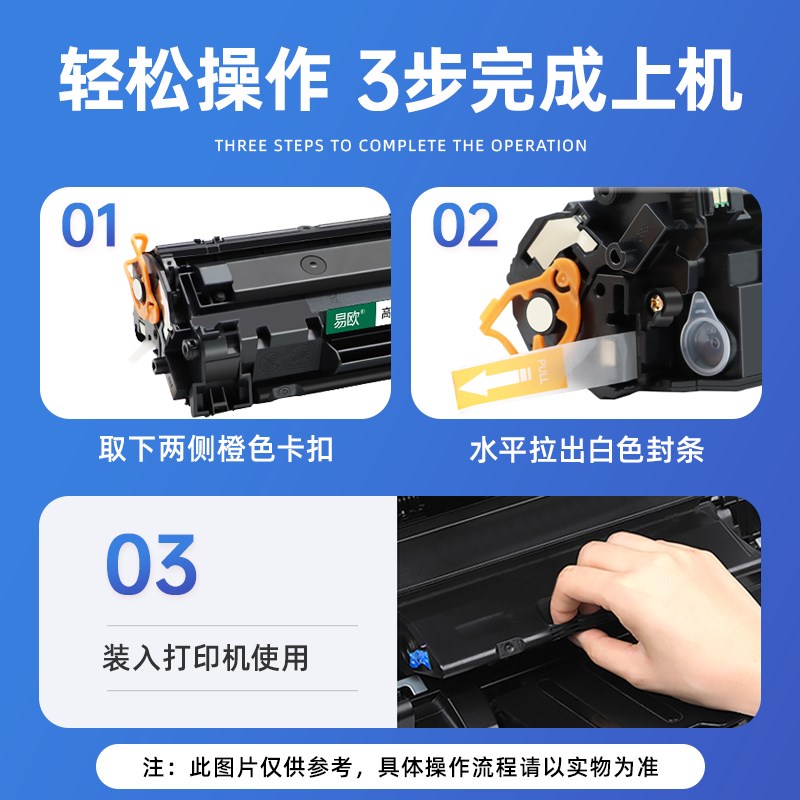 轻松操作 3步完成上机

THREE STEPS TO COMPLETE THE OPERATION

01

易欧® 高

取下两侧橙色卡扣

02

PULL

水平拉出白色封条

03

装入打印机使用

注：此图片仅供参考，具体操作流程请以实物为准