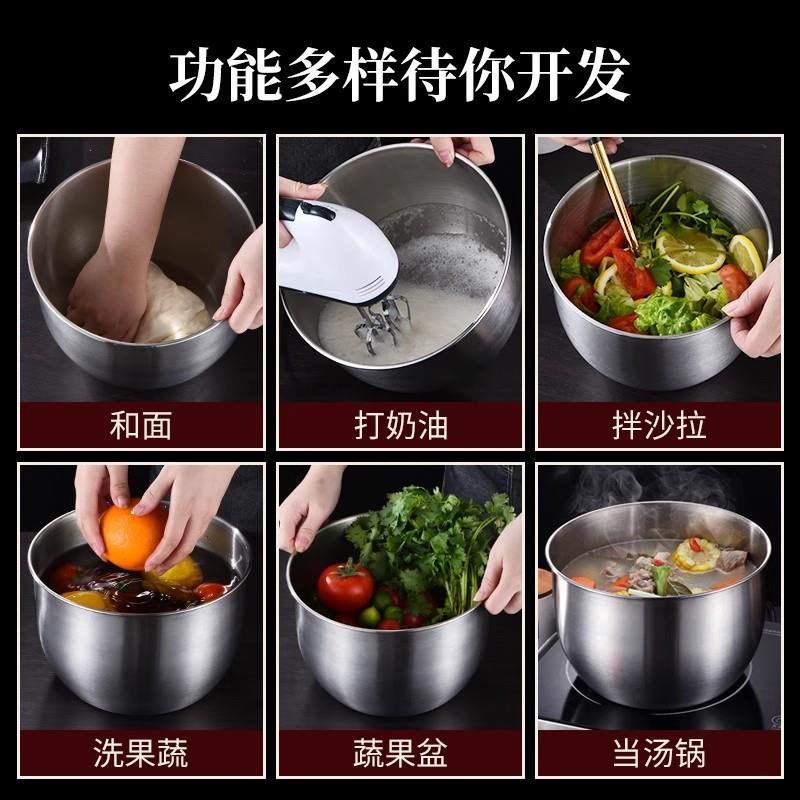 功能多样待你开发

和面

打奶油

拌沙拉

洗果蔬

蔬果盆

当汤锅