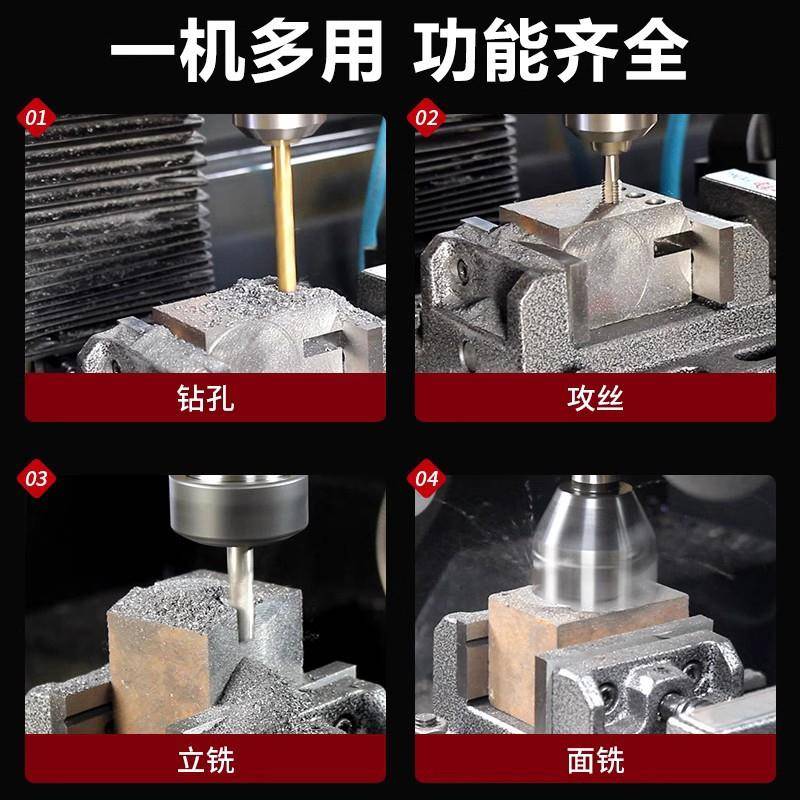 一机多用 功能齐全

01
钻孔

02
攻丝

03
立铣

04
面铣