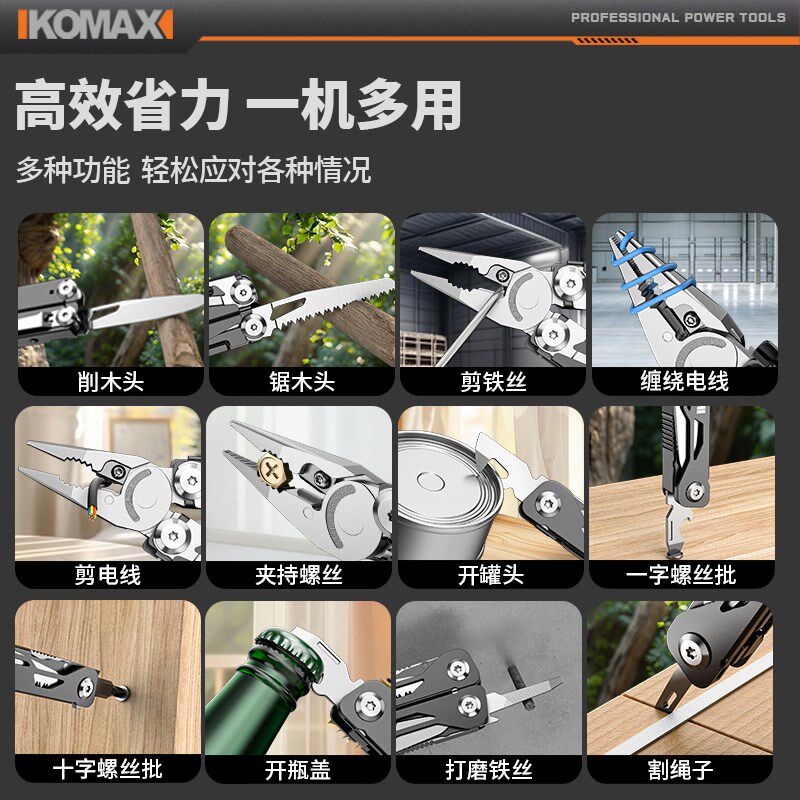 KOMAX

PROFESSIONAL POWER TOOLS

高效省力 一机多用

多种功能 轻松应对各种情况

削木头

锯木头

剪铁丝

缠绕电线

剪电线

夹持螺丝

开罐头

一字螺丝批

十字螺丝批

开瓶盖

打磨铁丝

割绳子