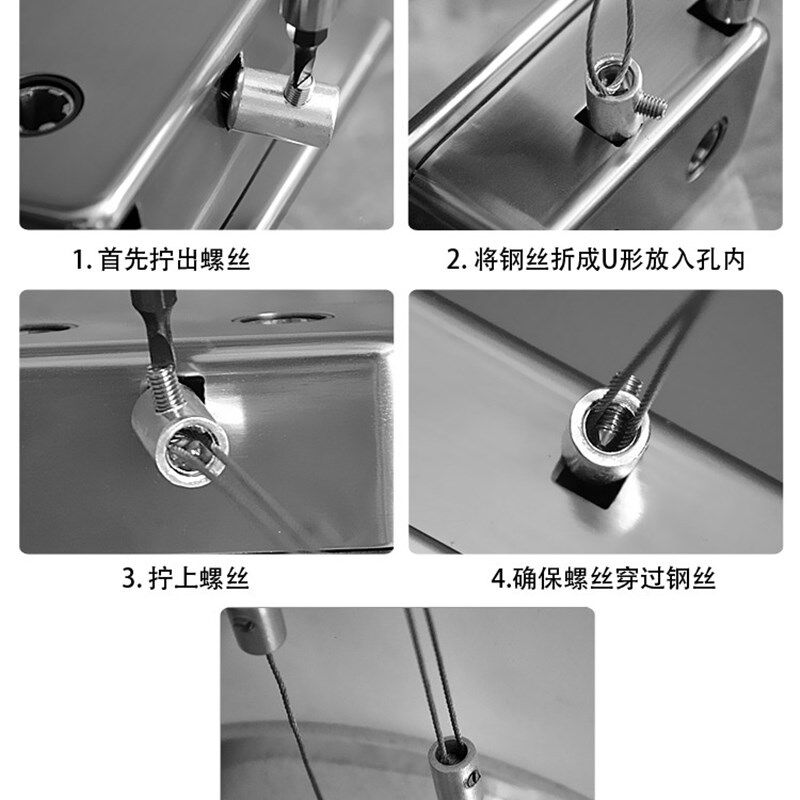 1. 首先拧出螺丝

2. 将钢丝折成U形放入孔内

3. 拧上螺丝

4.确保螺丝穿过钢丝