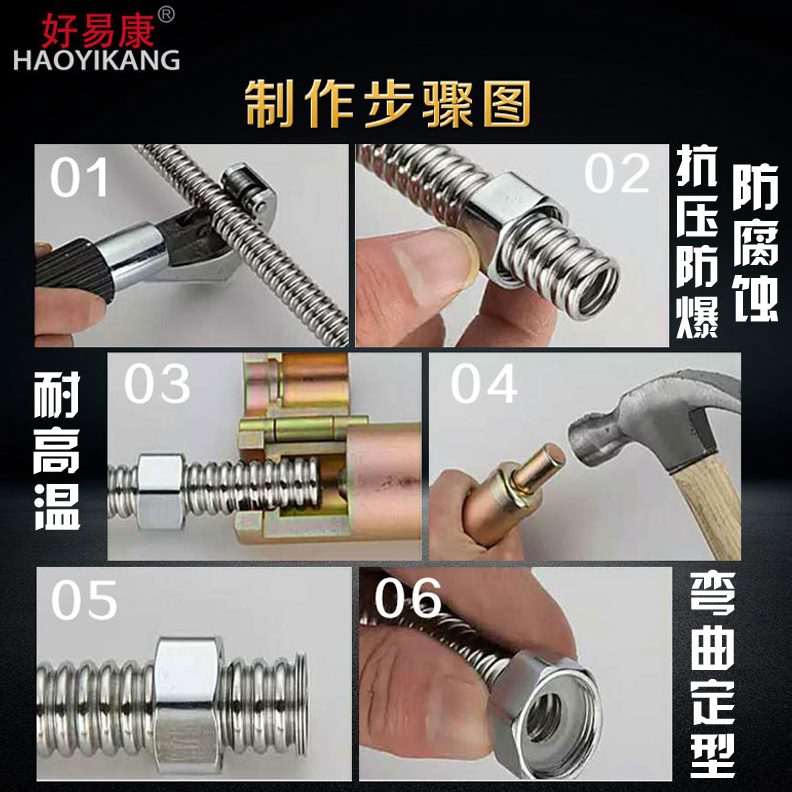 好易康®
HAOYIKANG

制作步骤图

01

02

抗压防爆

防腐蚀

耐高温

03

04

05

06

弯曲定型