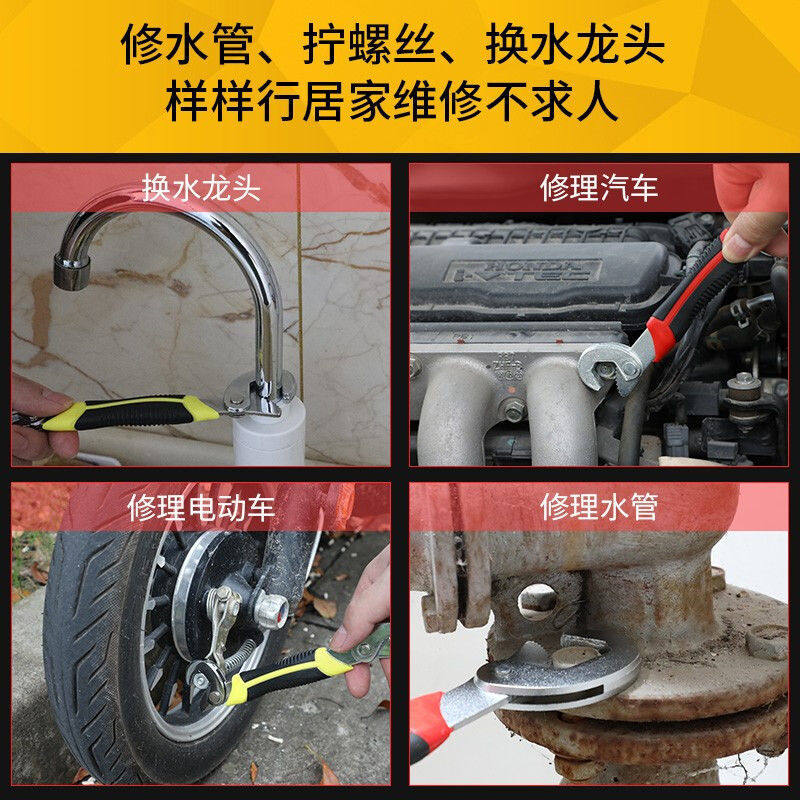 修水管、拧螺丝、换水龙头
样样行居家维修不求人

换水龙头

修理汽车

HONDA
i-VTEC

修理电动车

修理水管