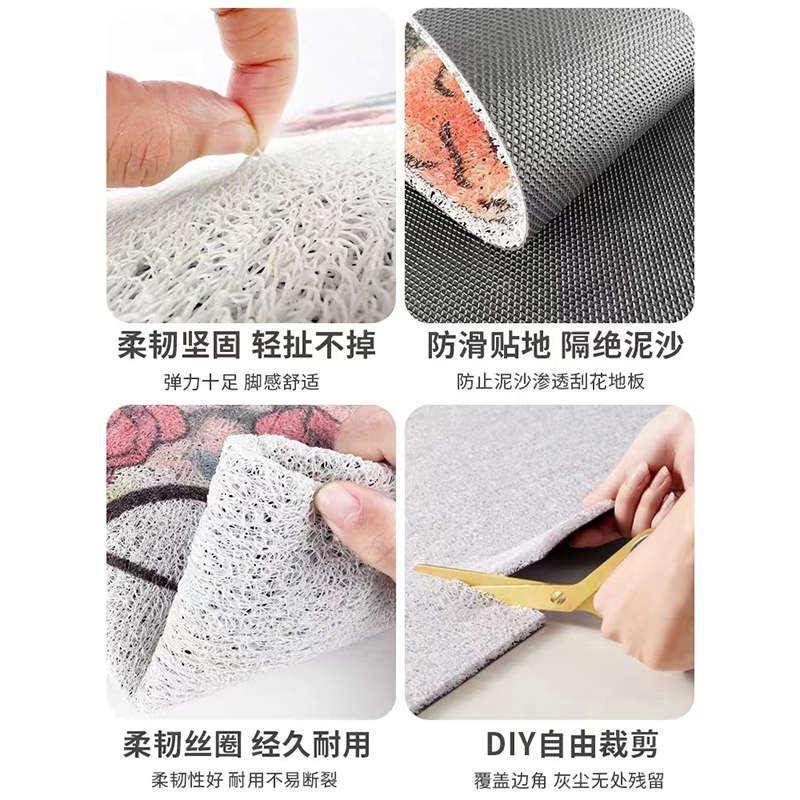 柔韧坚固 轻扯不掉

弹力十足 脚感舒适

防滑贴地 隔绝泥沙

防止泥沙渗透刮花地板

柔韧丝圈 经久耐用

柔韧性好 耐用不易断裂

DIY自由裁剪

覆盖边角 灰尘无处残留