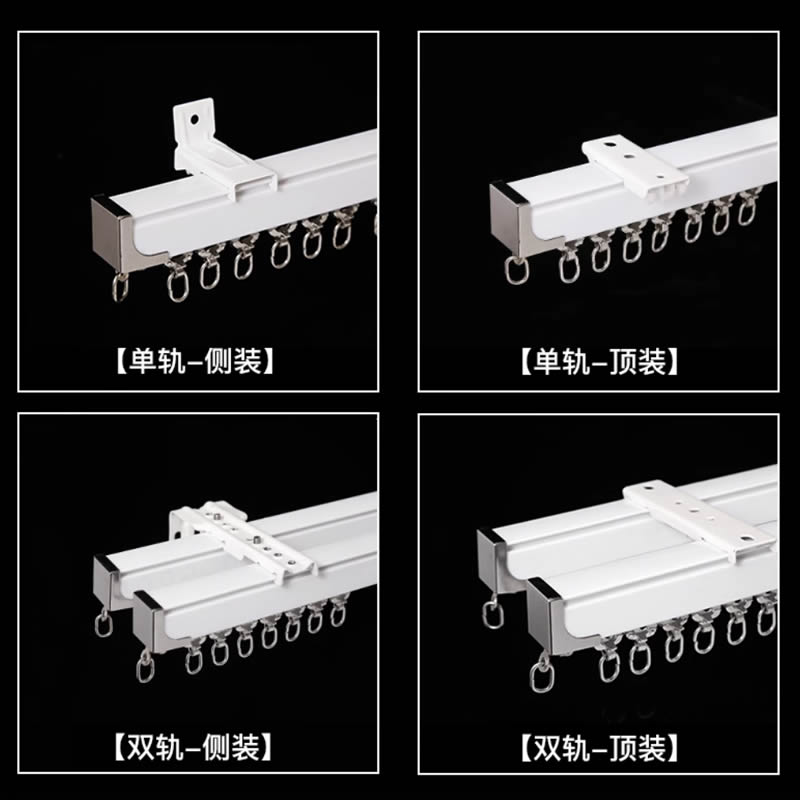 【单轨-侧装】

【单轨-顶装】

【双轨-侧装】

【双轨-顶装】