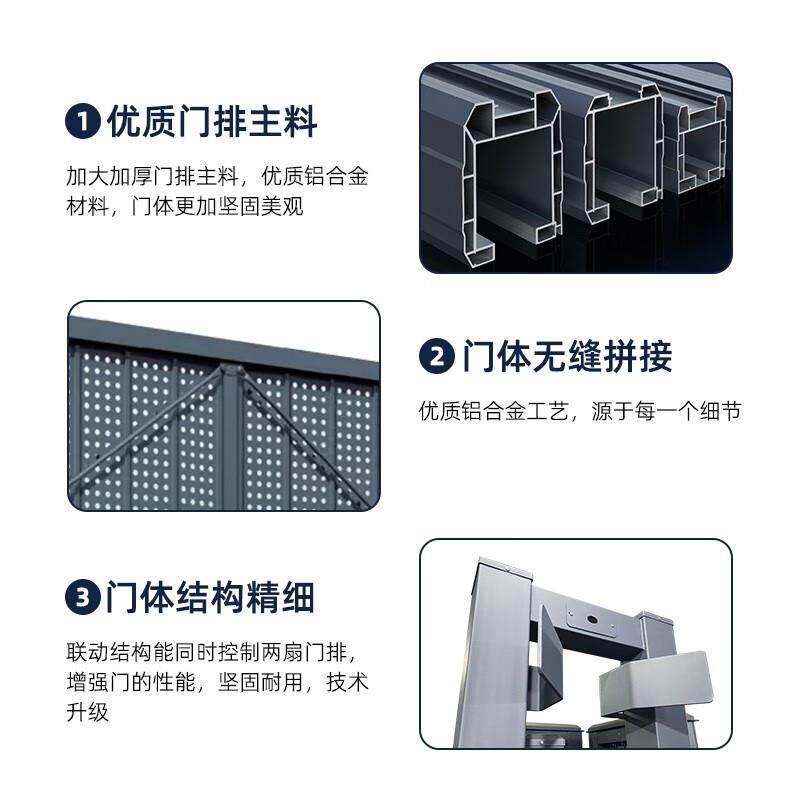 1 优质门排主料

加大加厚门排主料，优质铝合金材料，门体更加坚固美观

2 门体无缝拼接

优质铝合金工艺，源于每一个细节

3 门体结构精细

联动结构能同时控制两扇门排，增强门的性能，坚固耐用，技术升级