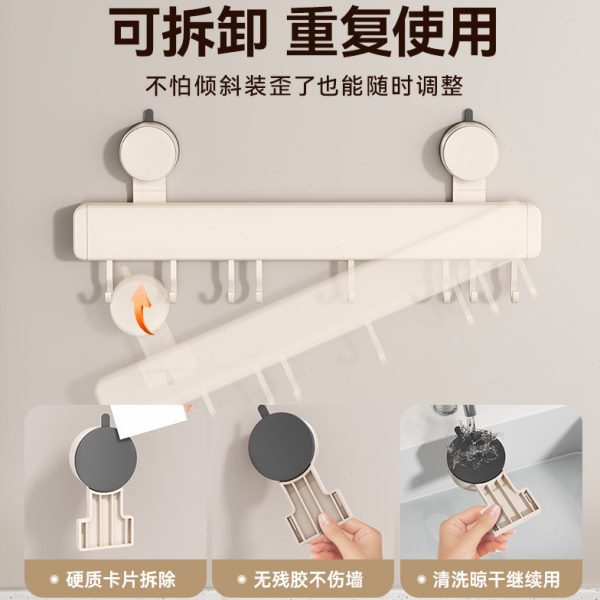 可拆卸 重复使用

不怕倾斜装歪了也能随时调整

硬质卡片拆除

无残胶不伤墙

清洗晾干继续用