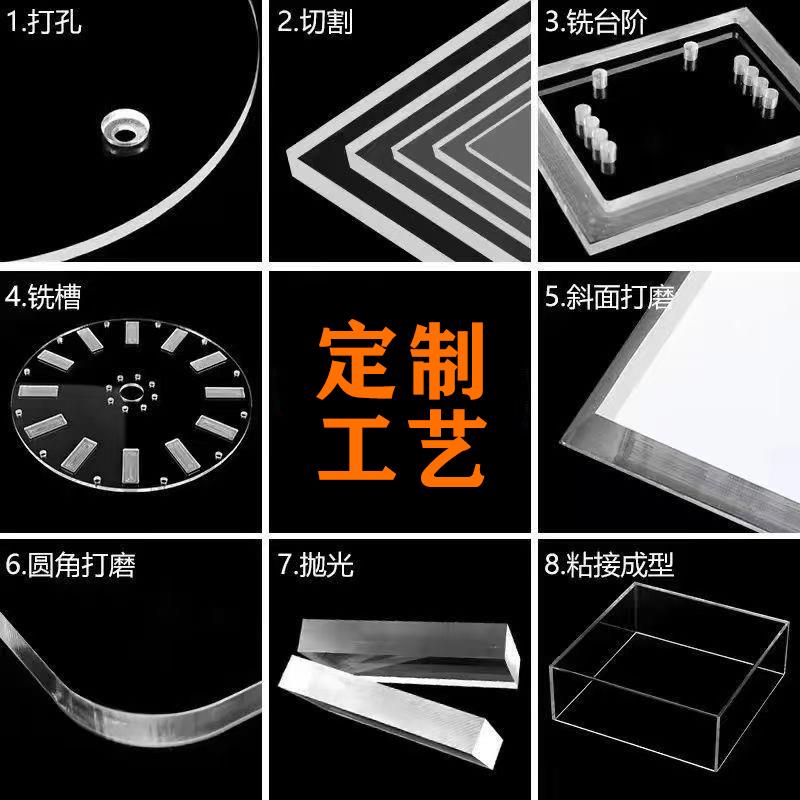 1.打孔

2.切割

3.铣台阶

4.铣槽

定制工艺

5.斜面打磨

6.圆角打磨

7.抛光

8.粘接成型