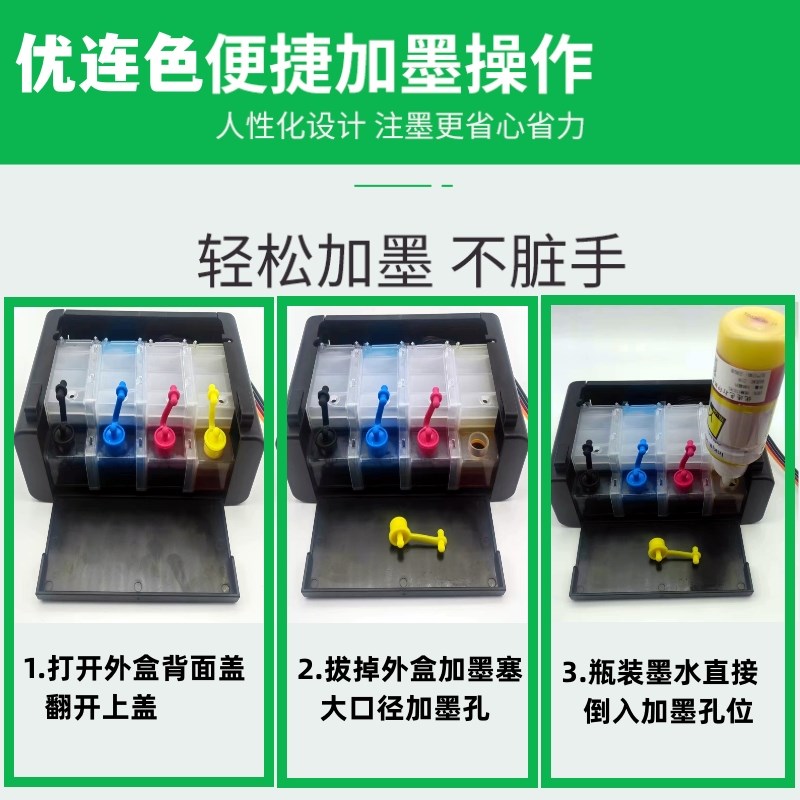 优连色便捷加墨操作
人性化设计 注墨更省心省力

轻松加墨 不脏手

1.打开外盒背面盖
翻开上盖

2.拔掉外盒加墨塞
大口径加墨孔

3.瓶装墨水直接
倒入加墨孔位