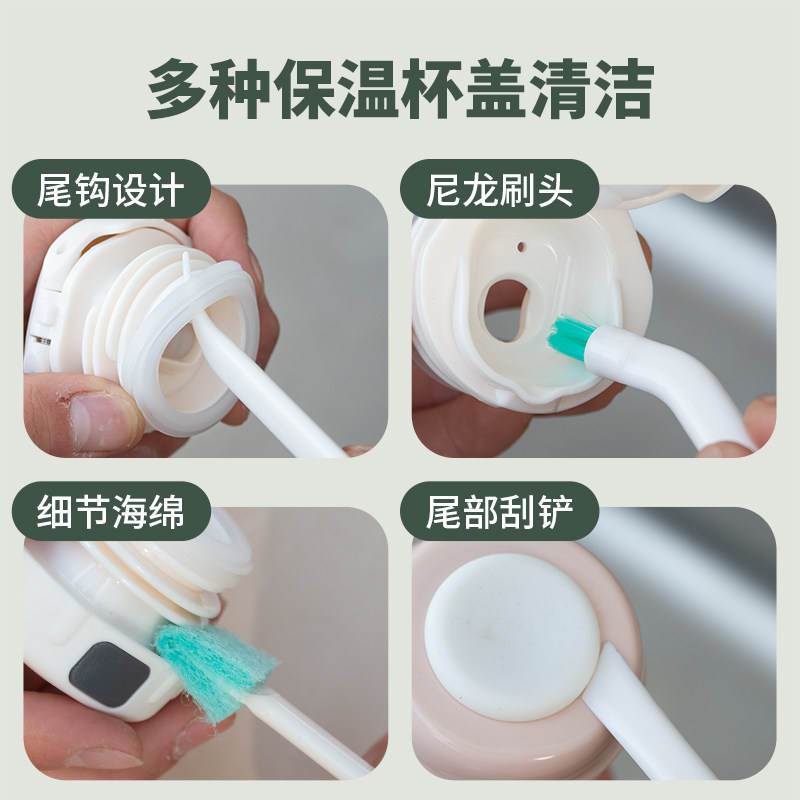 多种保温杯盖清洁

尾钩设计

尼龙刷头

细节海绵

尾部刮铲