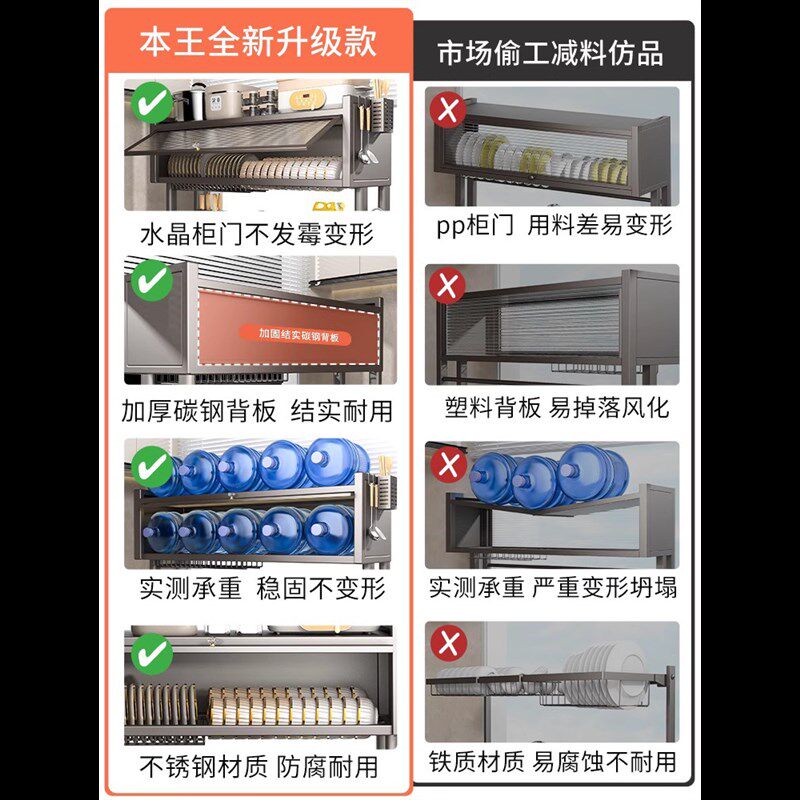 本王全新升级款

水晶柜门不发霉变形

加固结实碳钢背板

加厚碳钢背板 结实耐用

实测承重 稳固不变形

不锈钢材质 防腐耐用

市场偷工减料仿品

pp柜门 用料差易变形

塑料背板 易掉落风化

实测承重 严重变形坍塌

铁质材质 易腐蚀不耐用