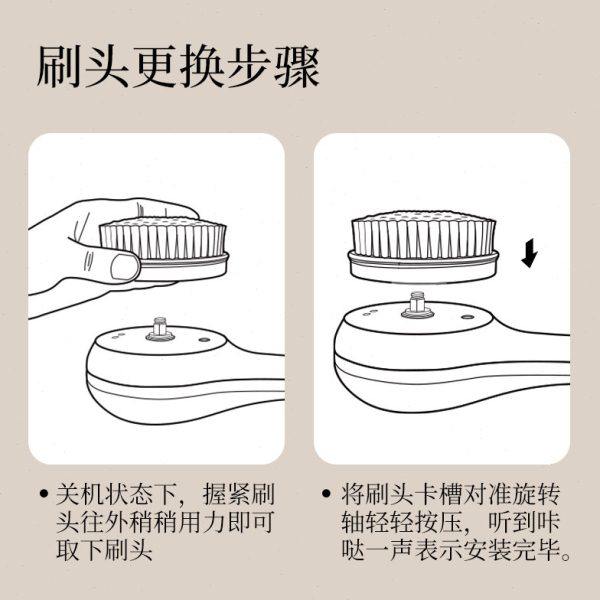 刷头更换步骤

• 关机状态下，握紧刷头往外稍稍用力即可取下刷头

• 将刷头卡槽对准旋转轴轻轻按压，听到咔哒一声表示安装完毕。