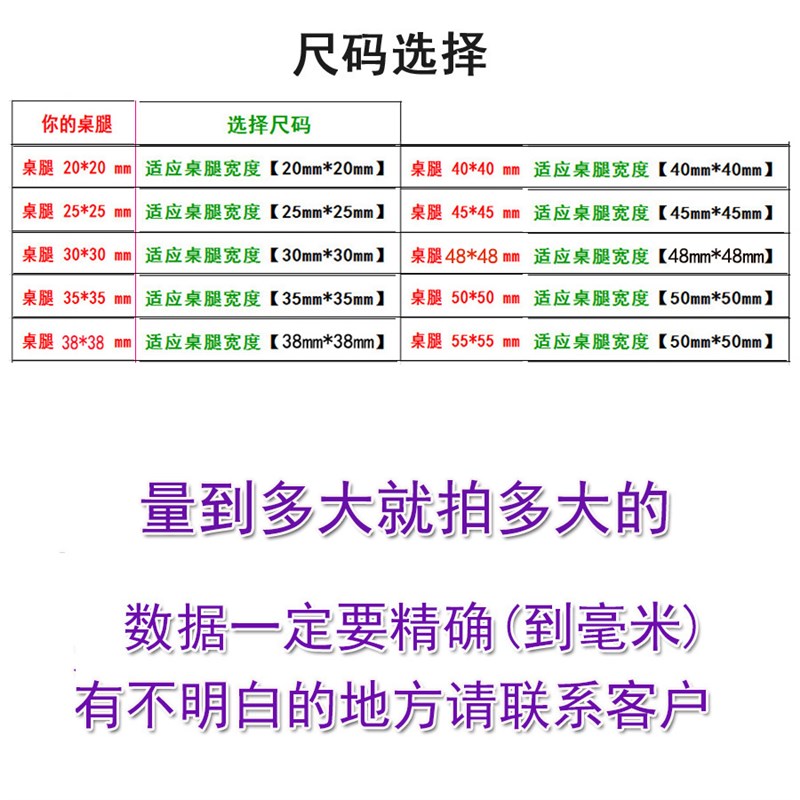 尺码选择

| 你的桌腿 | 选择尺码 | | |
|---|---|---|---|
| 桌腿 20*20 mm | 适应桌腿宽度【20mm*20mm】 | 桌腿 40*40 mm | 适应桌腿宽度【40mm*40mm】 |
| 桌腿 25*25 mm | 适应桌腿宽度【25mm*25mm】 | 桌腿 45*45 mm | 适应桌腿宽度【45mm*45mm】 |
| 桌腿 30*30 mm | 适应桌腿宽度【30mm*30mm】 | 桌腿48*48 mm | 适应桌腿宽度【48mm*48mm】 |
| 桌腿 35*35 mm | 适应桌腿宽度【35mm*35mm】 | 桌腿 50*50 mm | 适应桌腿宽度【50mm*50mm】 |
| 桌腿 38*38 mm | 适应桌腿宽度【38mm*38mm】 | 桌腿 55*55 mm | 适应桌腿宽度【50mm*50mm】 |

量到多大就拍多大的

数据一定要精确(到毫米)

有不明白的地方请联系客户