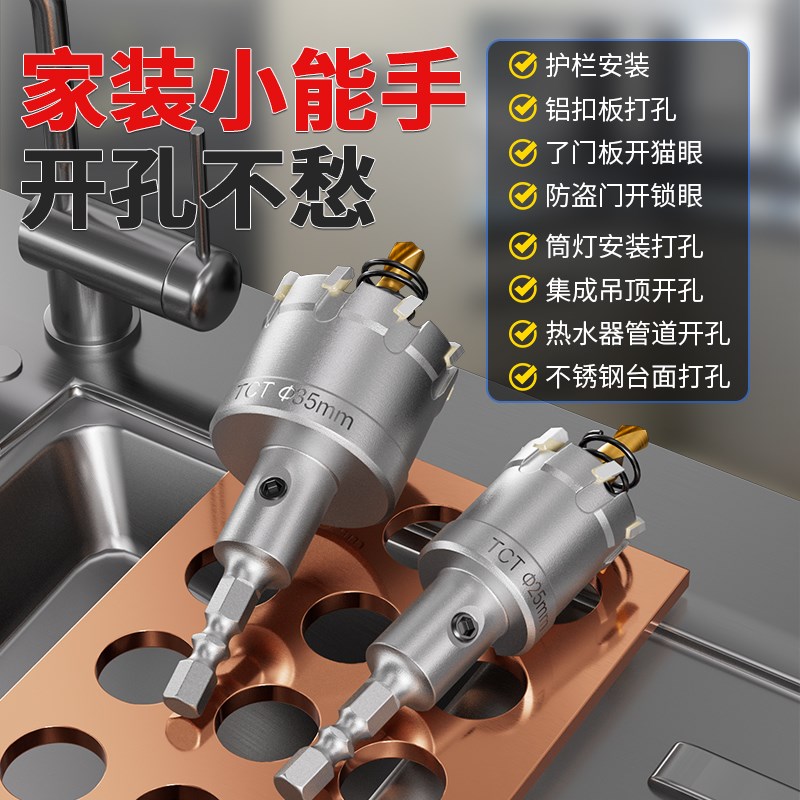 家装小能手
开孔不愁

护栏安装
铝扣板打孔
了门板开猫眼
防盗门开锁眼
筒灯安装打孔
集成吊顶开孔
热水器管道开孔
不锈钢台面打孔

TCT Φ35mm

TCT Φ25mm