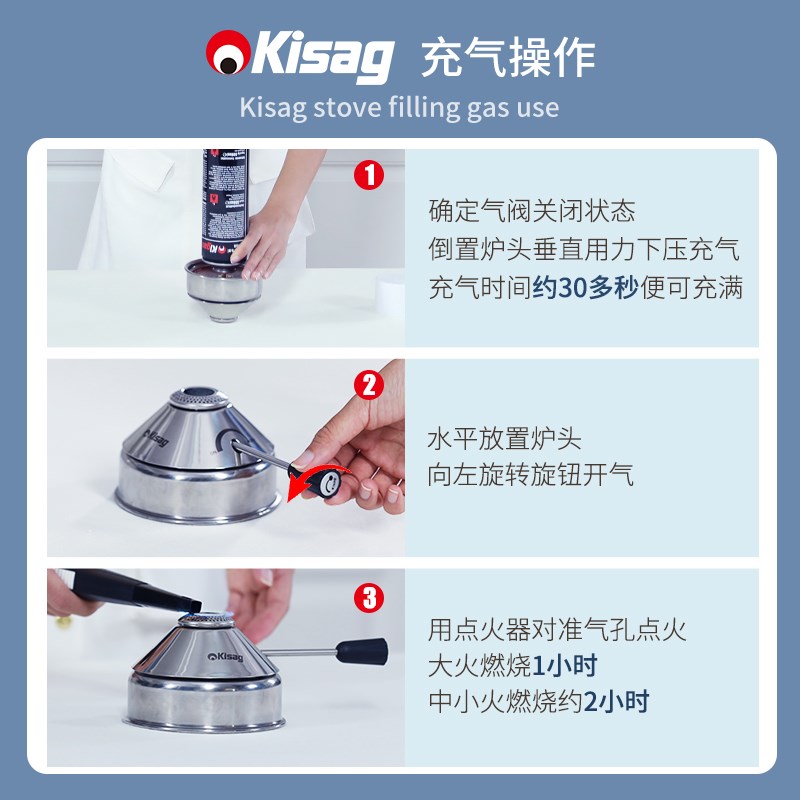 Kisag 充气操作
Kisag stove filling gas use

1
确定气阀关闭状态
倒置炉头垂直用力下压充气
充气时间约30多秒便可充满

2
Kisag
水平放置炉头
向左旋转旋钮开气

3
Kisag
用点火器对准气孔点火
大火燃烧1小时
中小火燃烧约2小时