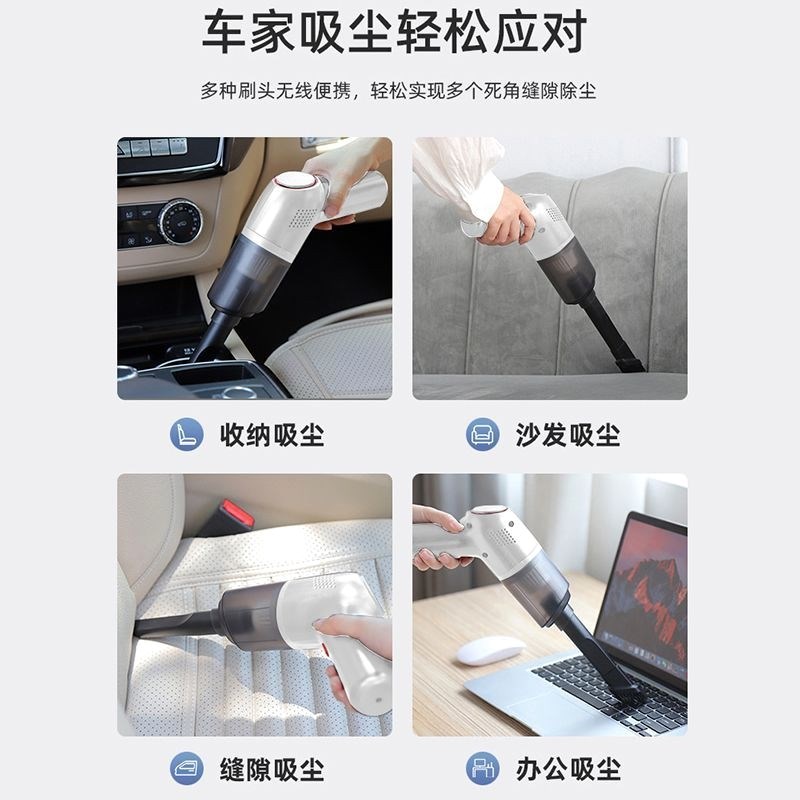 车家吸尘轻松应对

多种刷头无线便携，轻松实现多个死角缝隙除尘

收纳吸尘

沙发吸尘

缝隙吸尘

办公吸尘