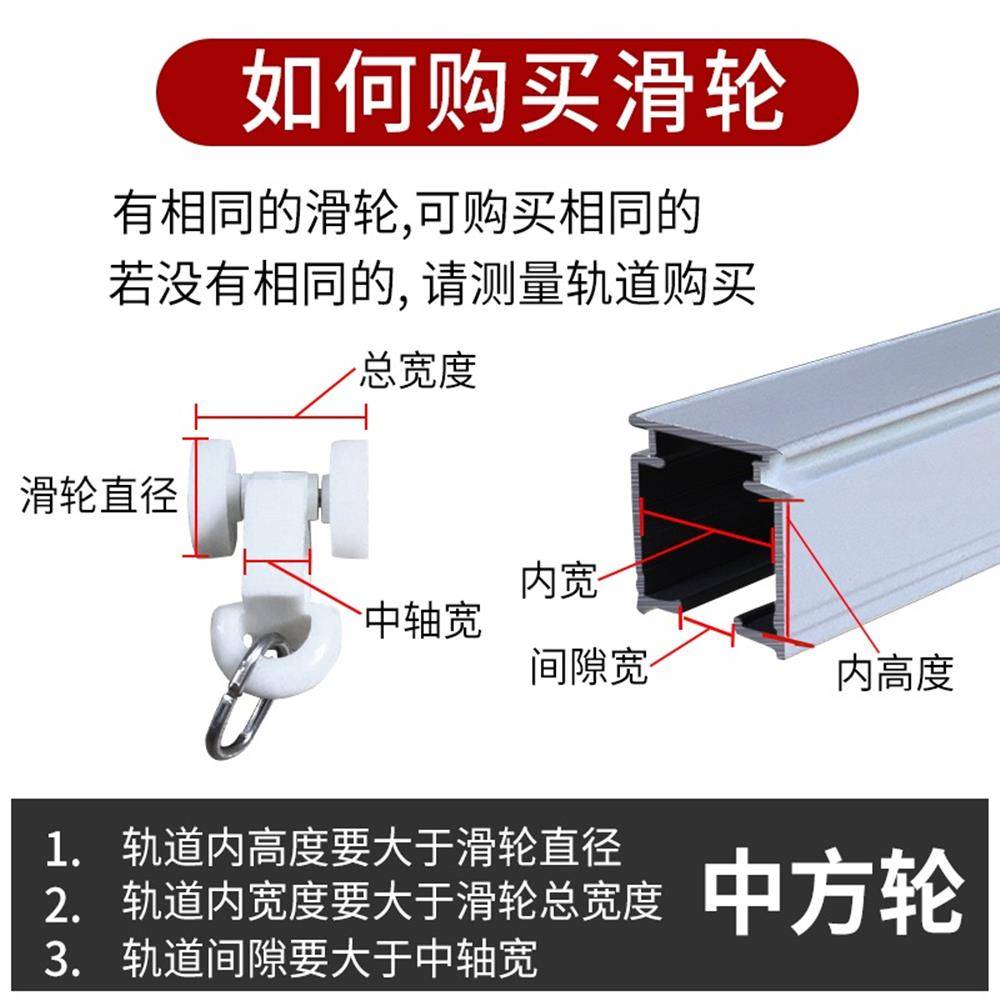 如何购买滑轮

有相同的滑轮,可购买相同的
若没有相同的, 请测量轨道购买

总宽度
滑轮直径
中轴宽

内宽
间隙宽
内高度

1. 轨道内高度要大于滑轮直径
2. 轨道内宽度要大于滑轮总宽度
3. 轨道间隙要大于中轴宽

中方轮