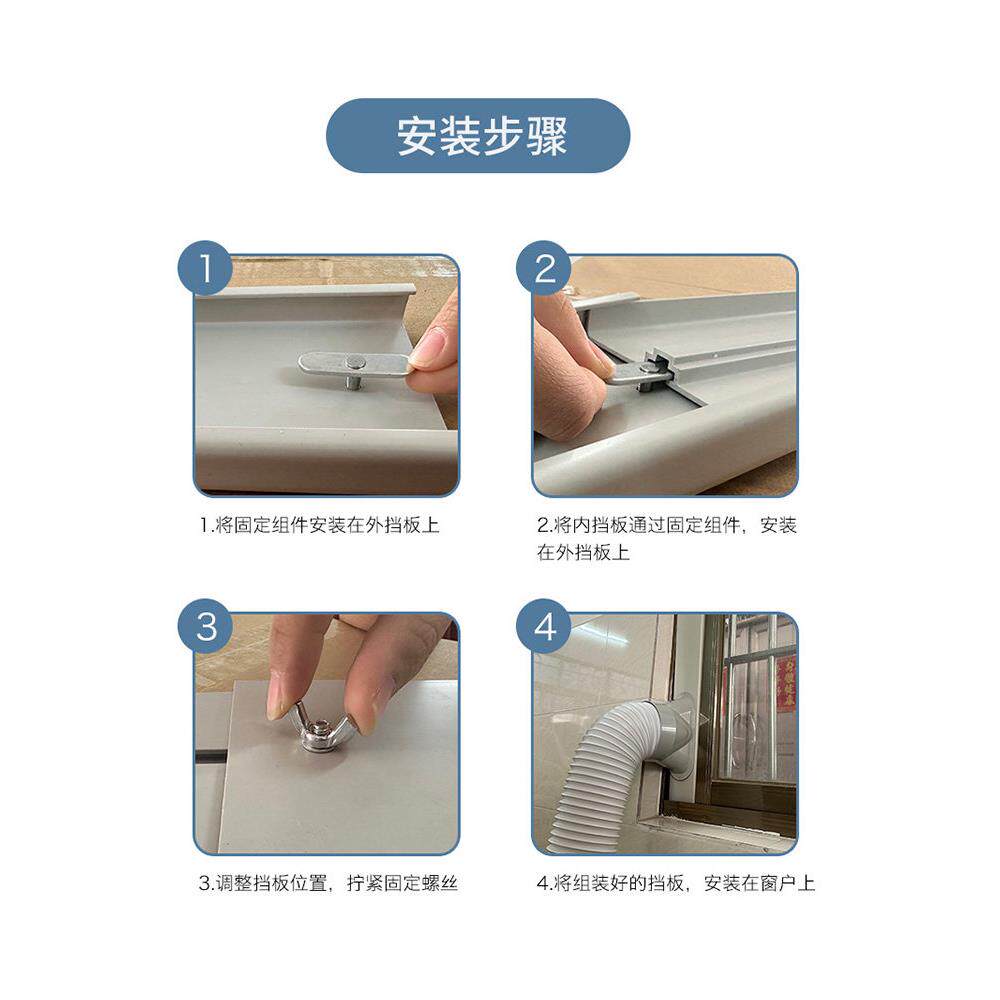 安装步骤

1

1.将固定组件安装在外挡板上

2

2.将内挡板通过固定组件，安装在外挡板上

3

3.调整挡板位置，拧紧固定螺丝

4

4.将组装好的挡板，安装在窗户上