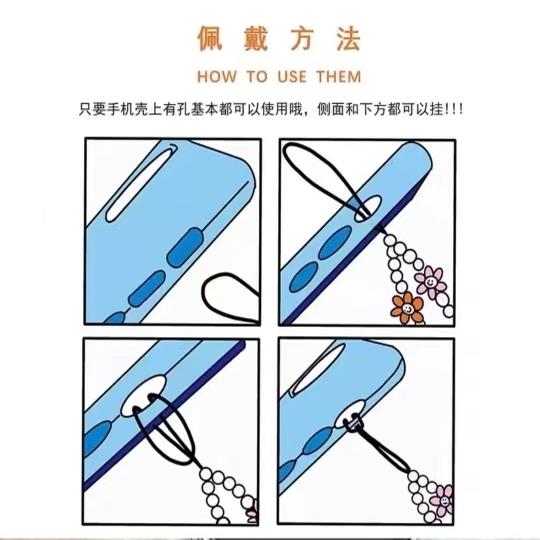 佩戴方法

HOW TO USE THEM

只要手机壳上有孔基本都可以使用哦，侧面和下方都可以挂!!!