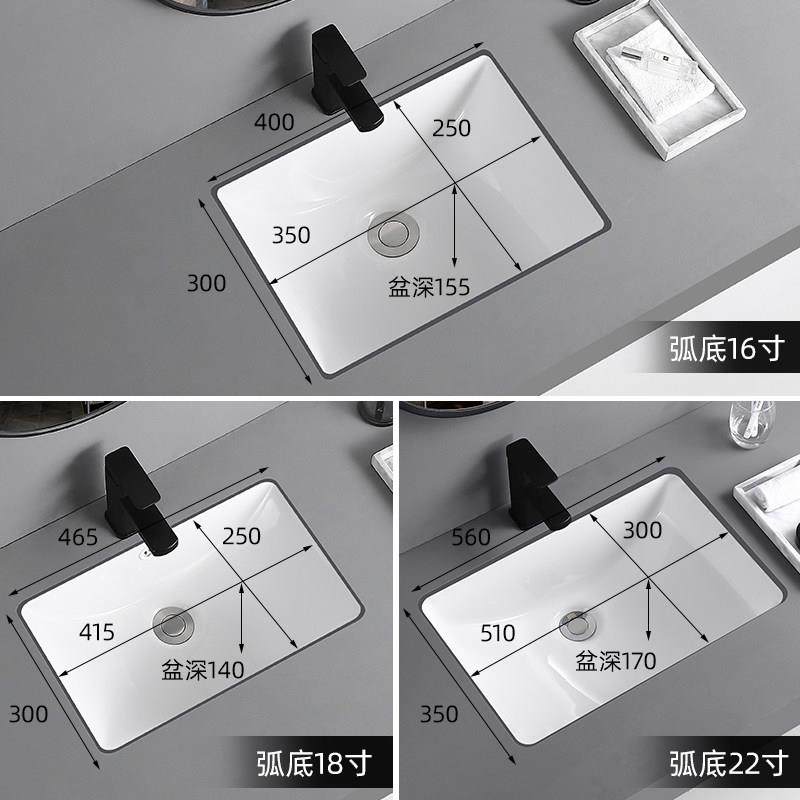 400
250
350
300
盆深155
弧底16寸

465
250
415
300
盆深140
弧底18寸

560
300
510
350
盆深170
弧底22寸