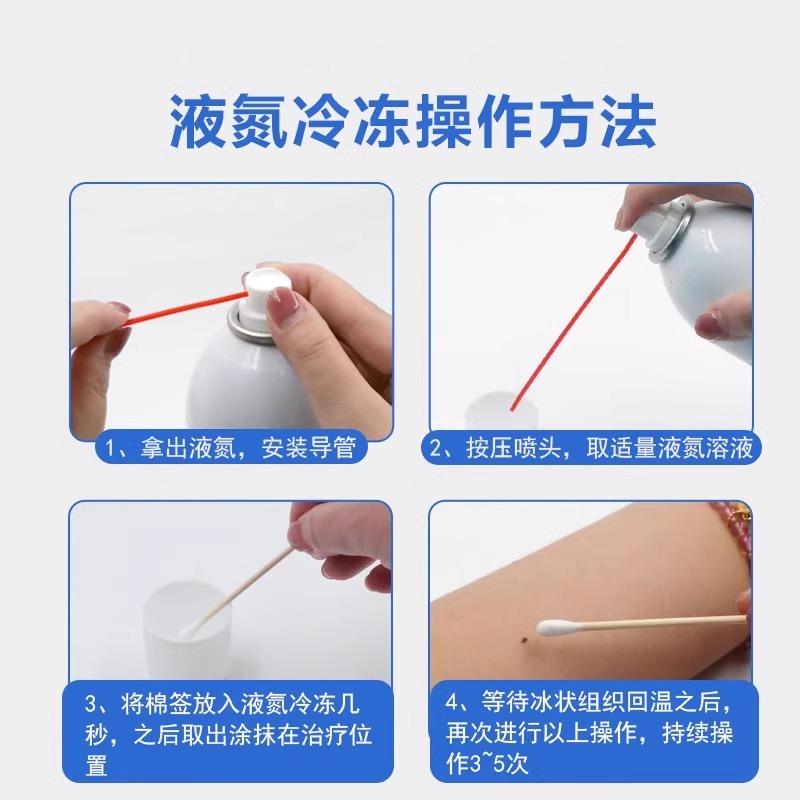 液氮冷冻操作方法

1、拿出液氮，安装导管

2、按压喷头，取适量液氮溶液

3、将棉签放入液氮冷冻几秒，之后取出涂抹在治疗位置

4、等待冰状组织回温之后，再次进行以上操作，持续操作3~5次