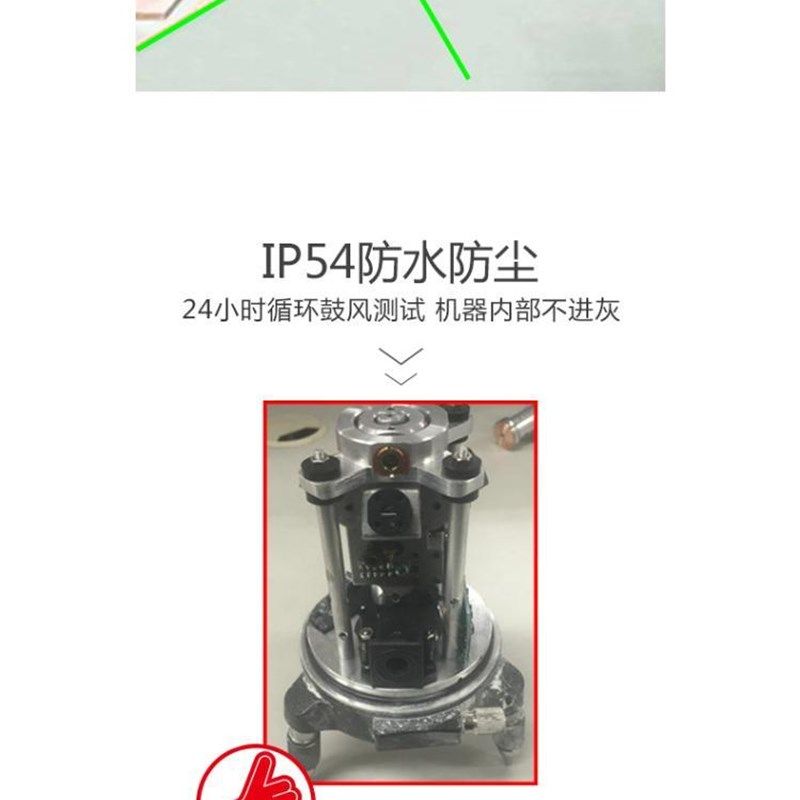 IP54防水防尘
24小时循环鼓风测试 机器内部不进灰