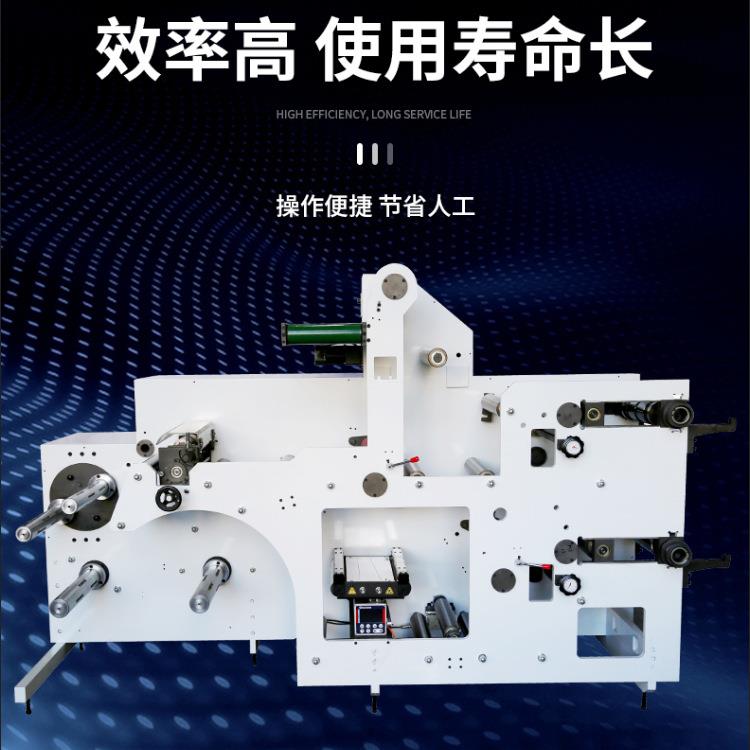 效率高 使用寿命长

HIGH EFFICIENCY, LONG SERVICE LIFE

操作便捷 节省人工