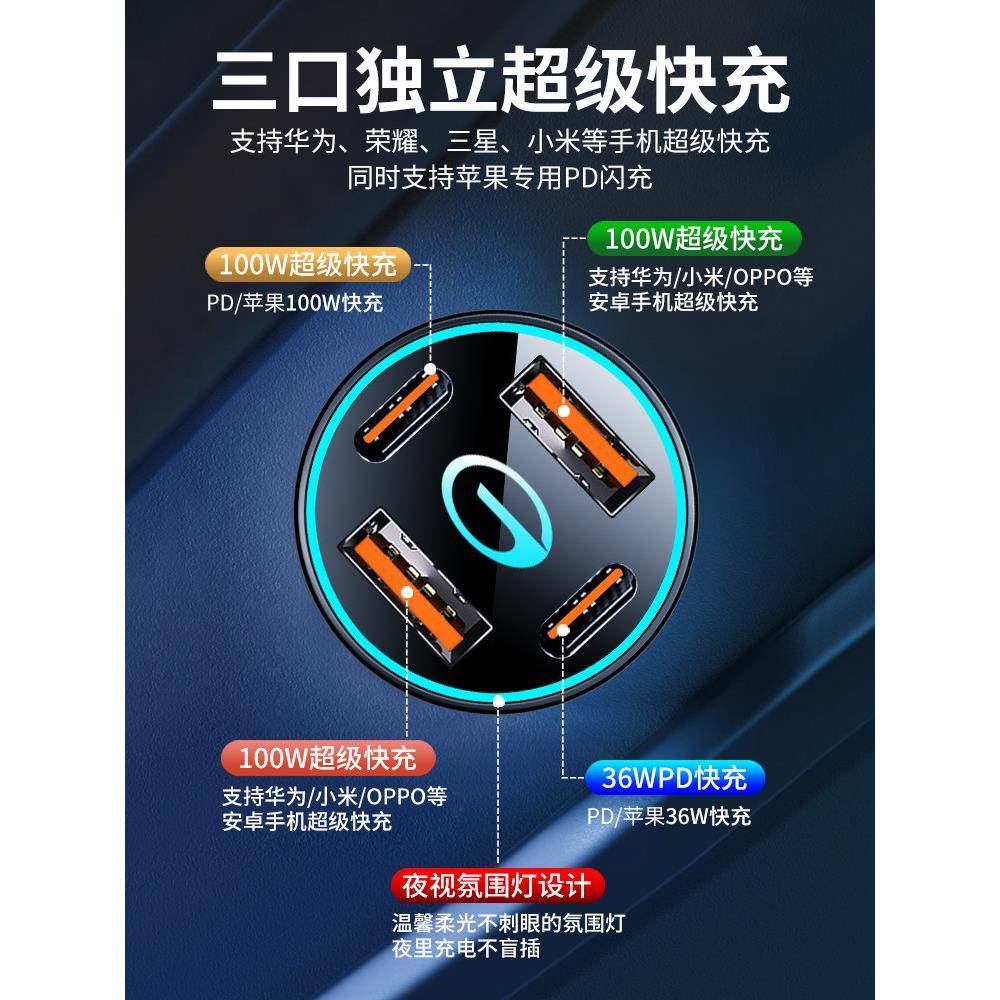 三口独立超级快充
支持华为、荣耀、三星、小米等手机超级快充
同时支持苹果专用PD闪充

100W超级快充
PD/苹果100W快充

100W超级快充
支持华为/小米/OPPO等
安卓手机超级快充

100W超级快充
支持华为/小米/OPPO等
安卓手机超级快充

36WPD快充
PD/苹果36W快充

夜视氛围灯设计
温馨柔光不刺眼的氛围灯
夜里充电不盲插