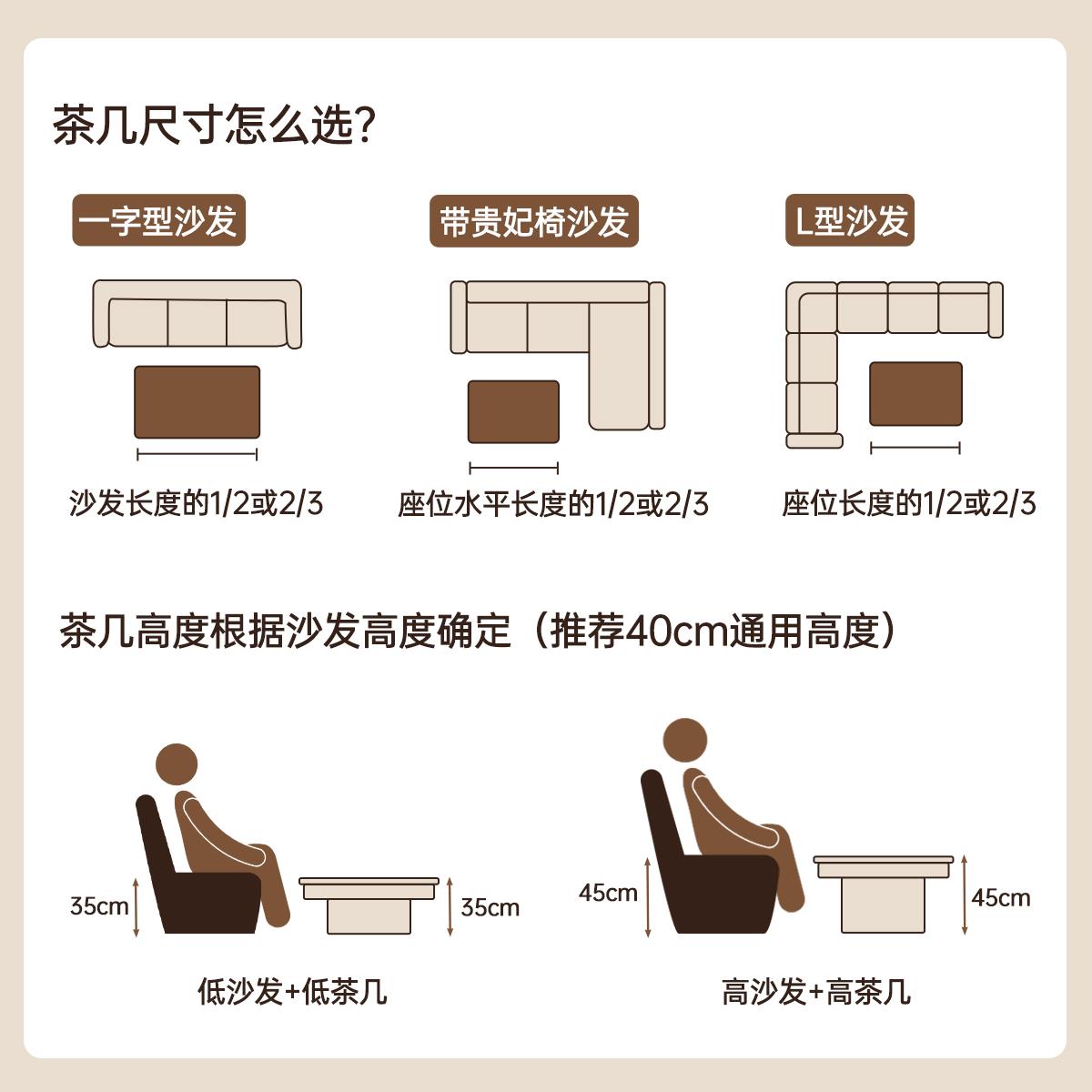 茶几尺寸怎么选?

一字型沙发

沙发长度的1/2或2/3

带贵妃椅沙发

座位水平长度的1/2或2/3

L型沙发

座位长度的1/2或2/3

茶几高度根据沙发高度确定（推荐40cm通用高度）

35cm

35cm

低沙发+低茶几

45cm

45cm

高沙发+高茶几