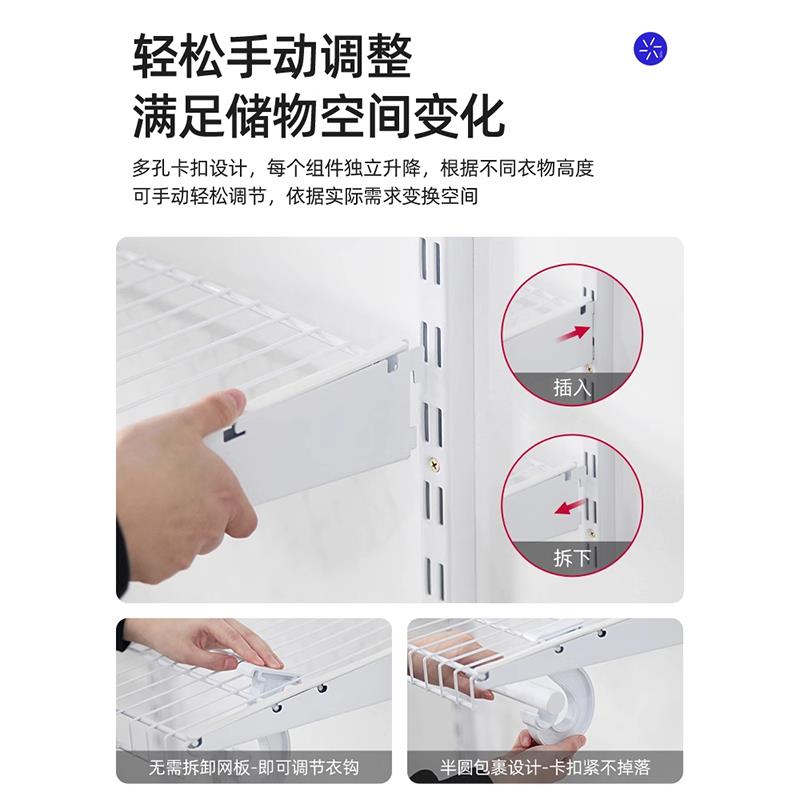 轻松手动调整
满足储物空间变化

多孔卡扣设计，每个组件独立升降，根据不同衣物高度可手动轻松调节，依据实际需求变换空间

插入

拆下

无需拆卸网板-即可调节衣钩

半圆包裹设计-卡扣紧不掉落