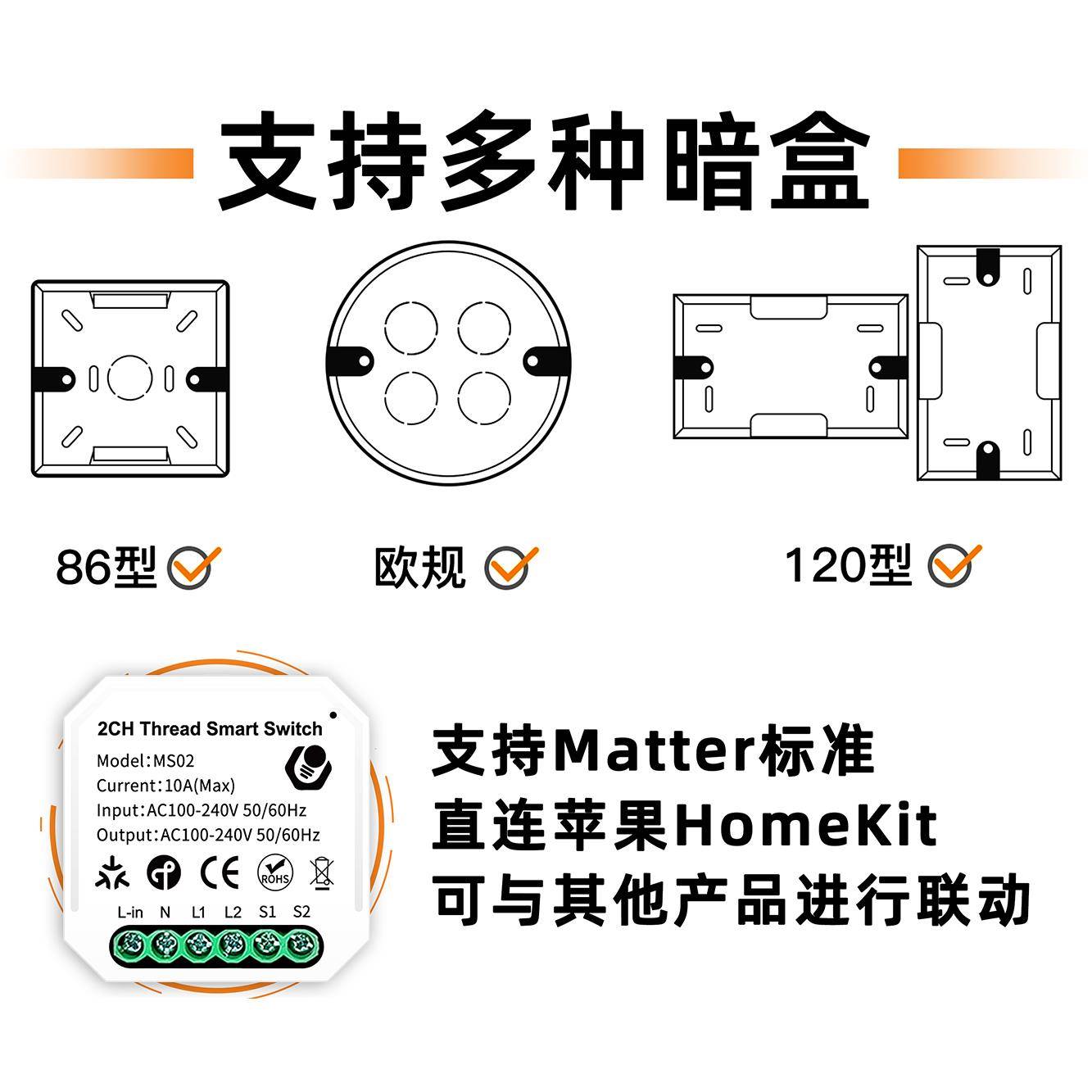 支持多种暗盒

86型

欧规

120型

2CH Thread Smart Switch
Model:MS02
Current:10A(Max)
Input:AC100-240V 50/60Hz
Output:AC100-240V 50/60Hz

CE ROHS

L-in N L1 L2 S1 S2

支持Matter标准
直连苹果HomeKit
可与其他产品进行联动