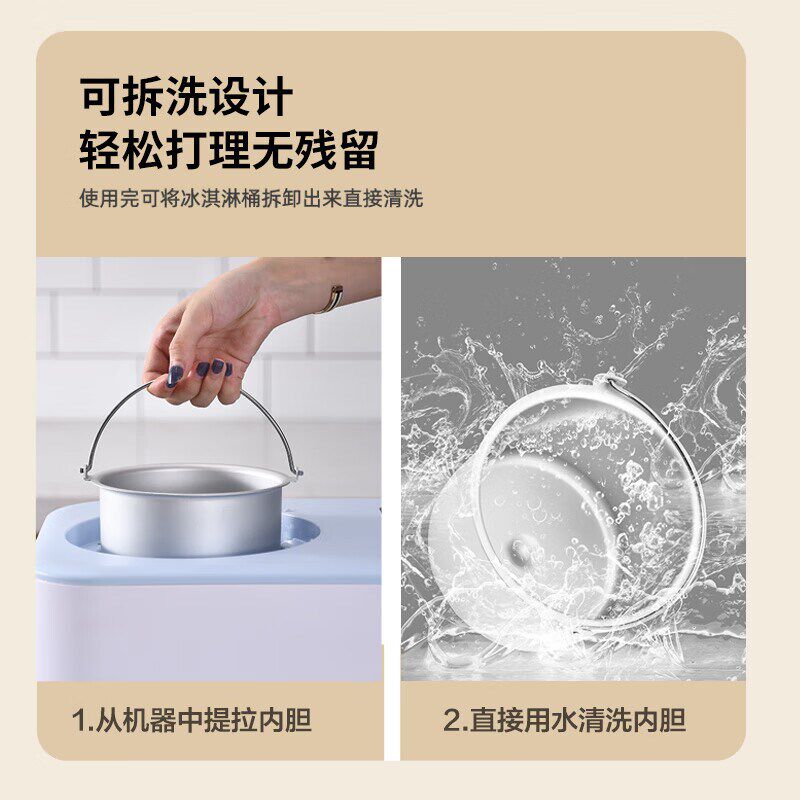 可拆洗设计
轻松打理无残留

使用完可将冰淇淋桶拆卸出来直接清洗

1.从机器中提拉内胆

2.直接用水清洗内胆