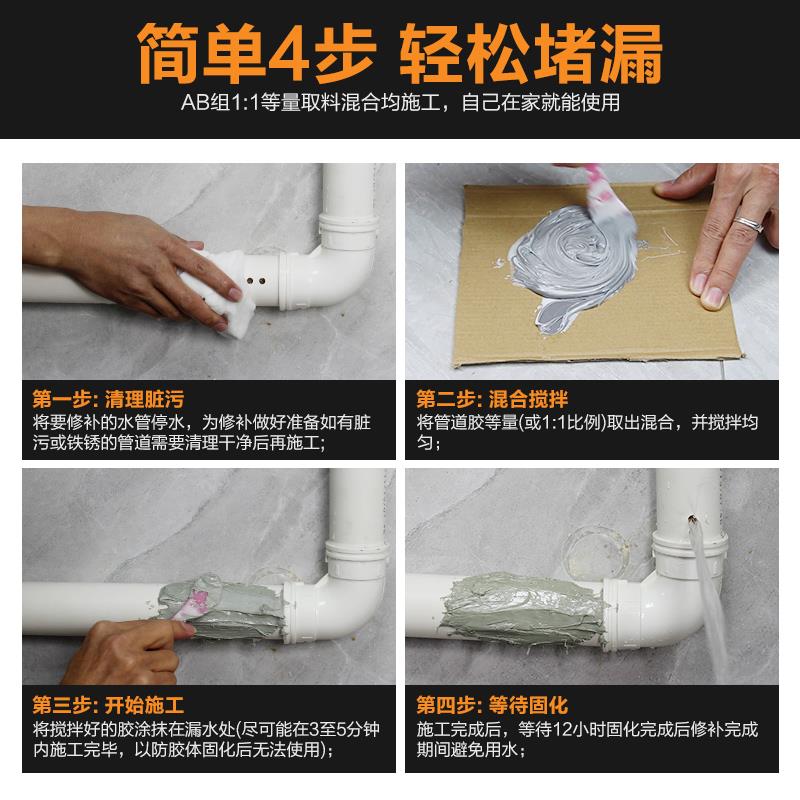 简单4步 轻松堵漏
AB组1:1等量取料混合均施工，自己在家就能使用

第一步: 清理脏污
将要修补的水管停水，为修补做好准备如有脏污或铁锈的管道需要清理干净后再施工;

第二步: 混合搅拌
将管道胶等量(或1:1比例)取出混合，并搅拌均匀;

第三步: 开始施工
将搅拌好的胶涂抹在漏水处(尽可能在3至5分钟内施工完毕，以防胶体固化后无法使用);

第四步: 等待固化
施工完成后，等待12小时固化完成后修补完成期间避免用水;