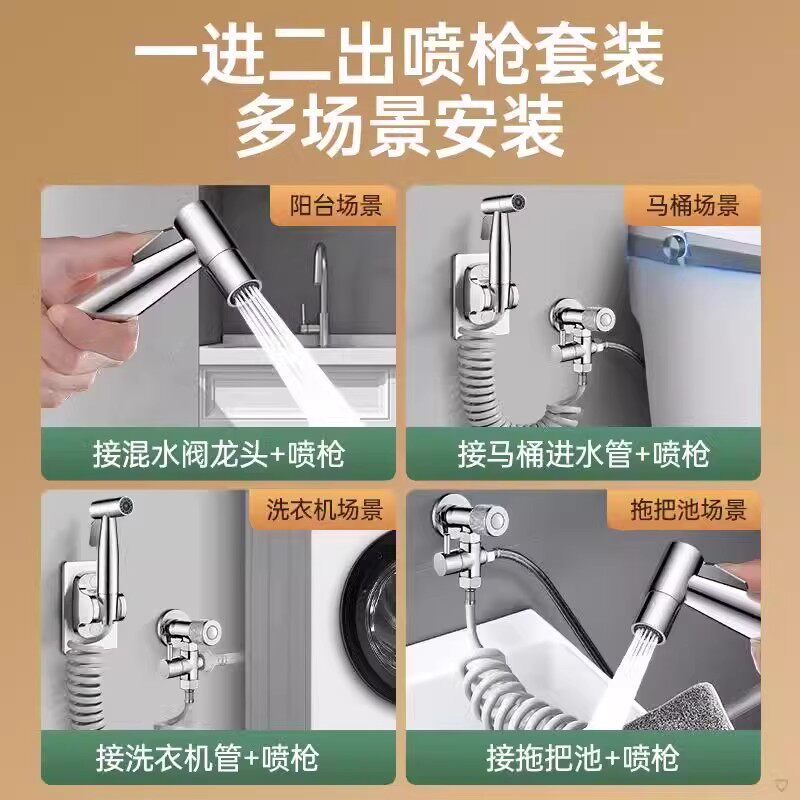 一进二出喷枪套装
多场景安装

阳台场景
接混水阀龙头+喷枪

马桶场景
接马桶进水管+喷枪

洗衣机场景
接洗衣机管+喷枪

拖把池场景
接拖把池+喷枪