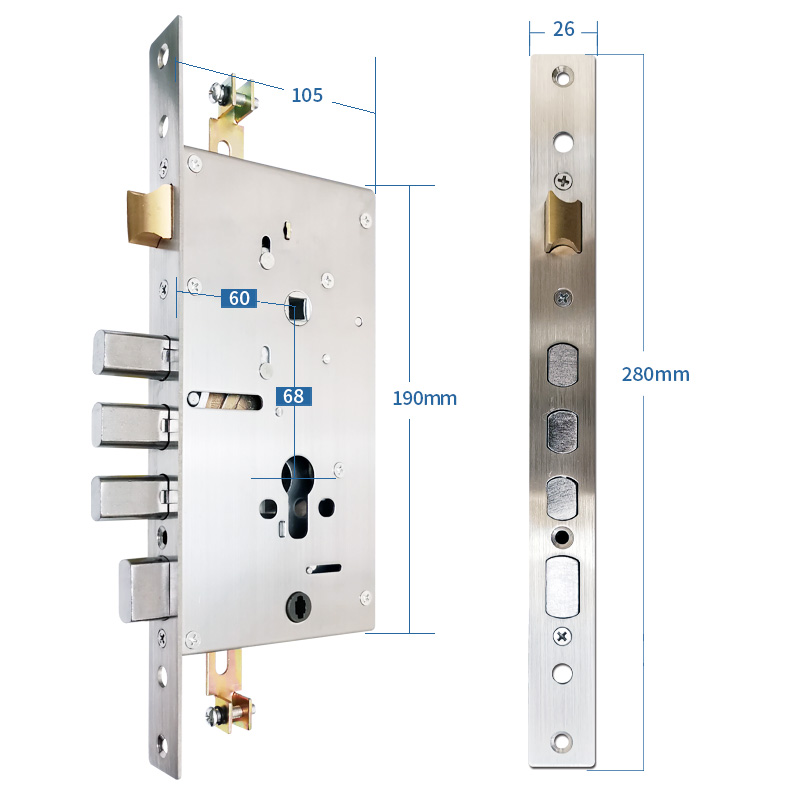 105

60

68

190mm

26

280mm