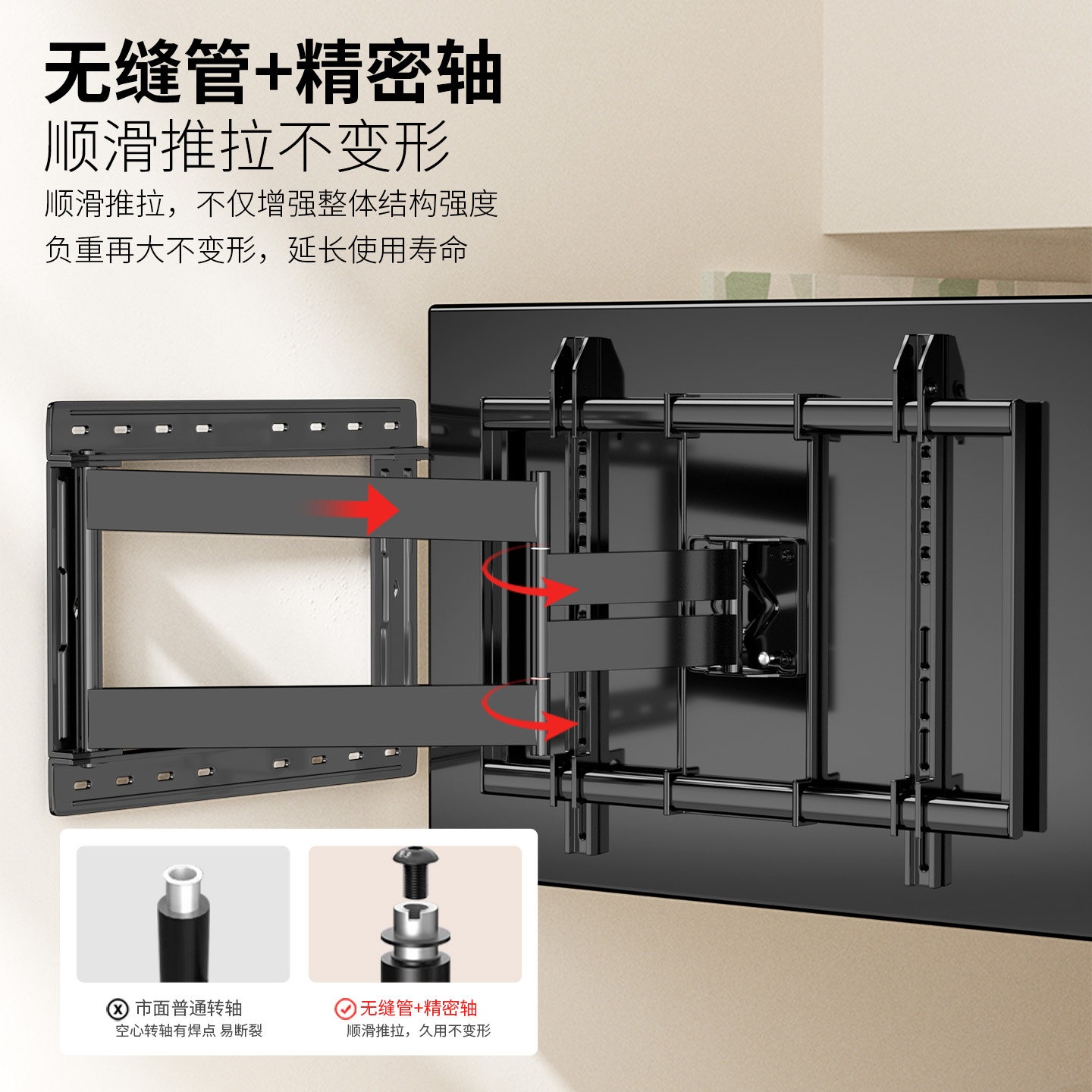 无缝管+精密轴
顺滑推拉不变形
顺滑推拉，不仅增强整体结构强度
负重再大不变形，延长使用寿命

市面普通转轴
空心转轴有焊点 易断裂

无缝管+精密轴
顺滑推拉，久用不变形