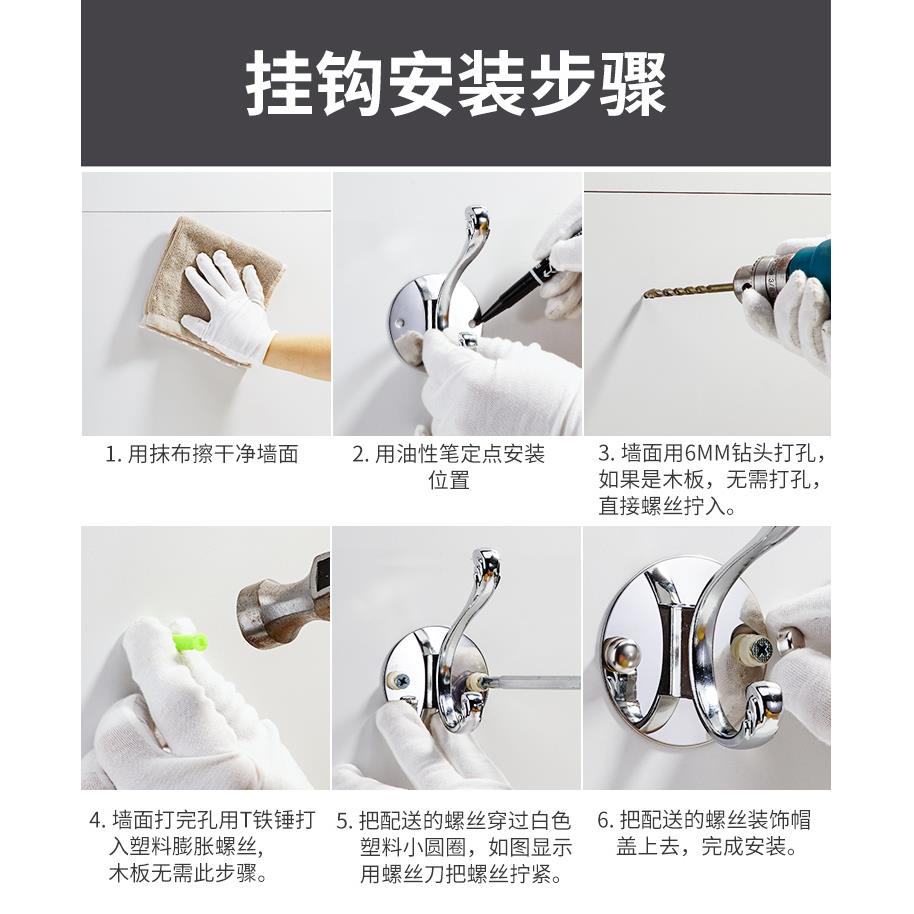 挂钩安装步骤

1. 用抹布擦干净墙面

2. 用油性笔定点安装位置

3. 墙面用6MM钻头打孔，如果是木板，无需打孔，直接螺丝拧入。

4. 墙面打完孔用T铁锤打入塑料膨胀螺丝，木板无需此步骤。

5. 把配送的螺丝穿过白色塑料小圆圈，如图显示用螺丝刀把螺丝拧紧。

6. 把配送的螺丝装饰帽盖上去，完成安装。