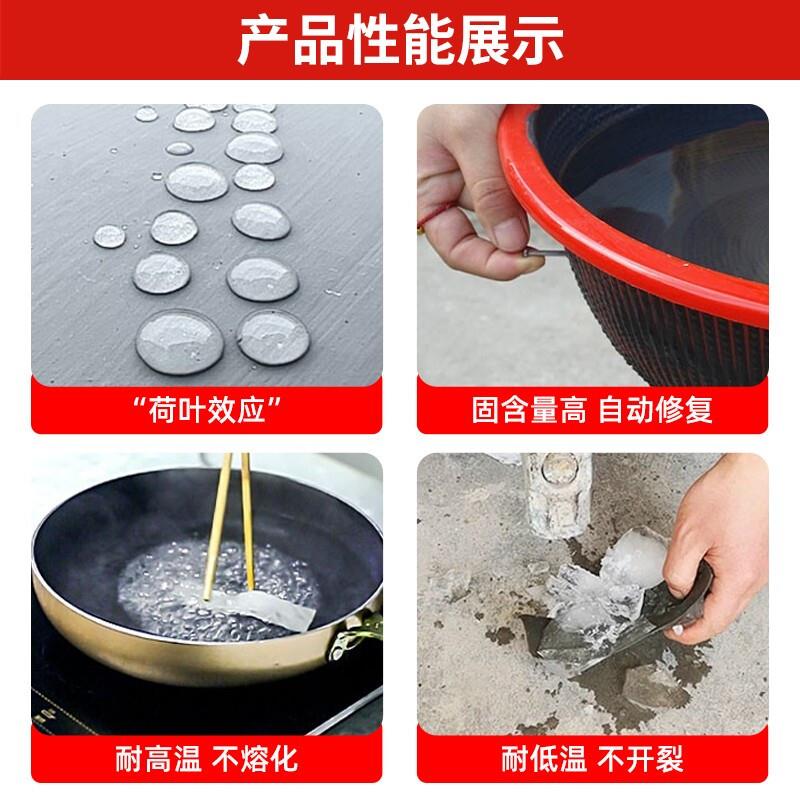 产品性能展示

“荷叶效应”

固含量高 自动修复

耐高温 不熔化

耐低温 不开裂