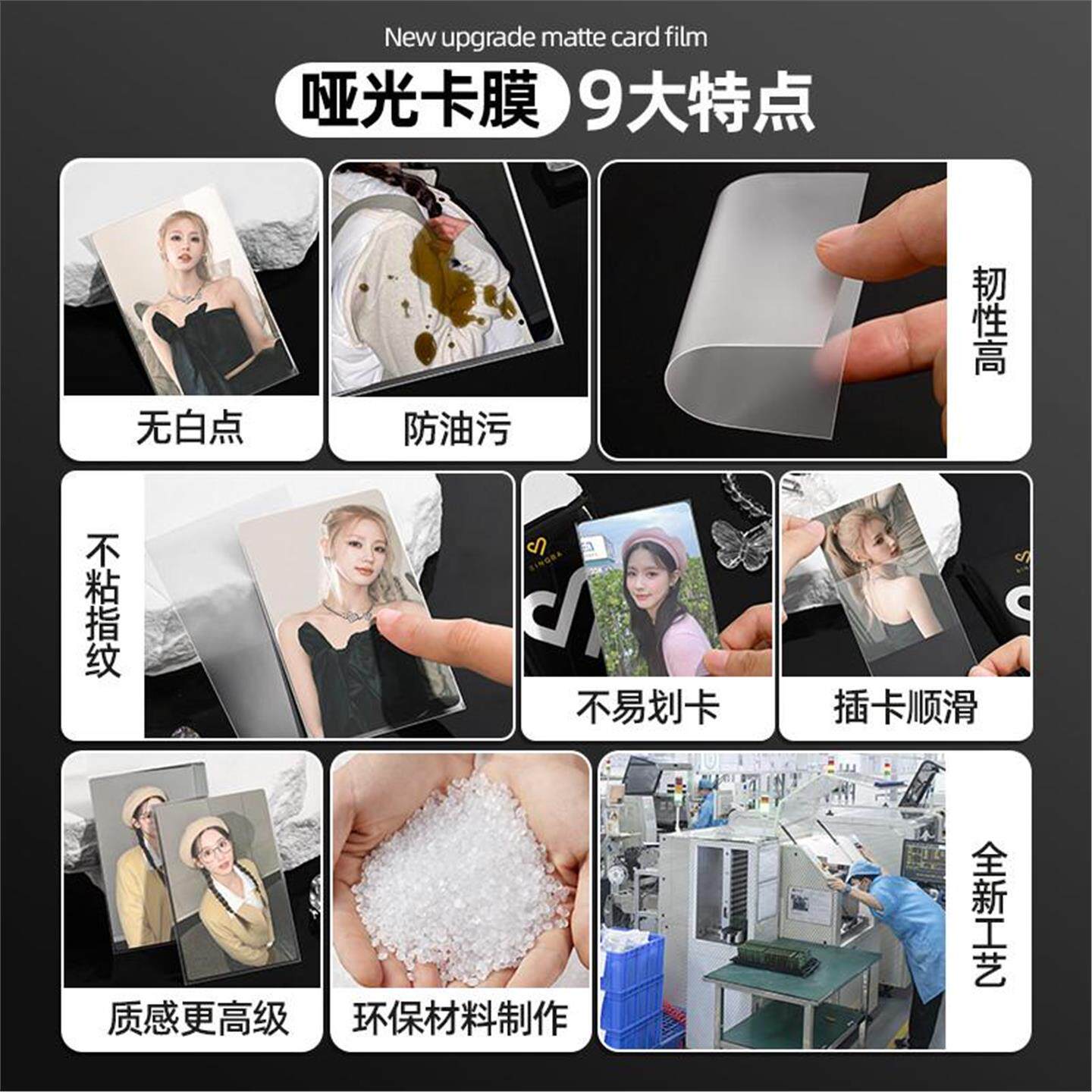 New upgrade matte card film

哑光卡膜 9大特点

无白点

防油污

韧性高

不粘指纹

不易划卡

插卡顺滑

质感更高级

环保材料制作

全新工艺