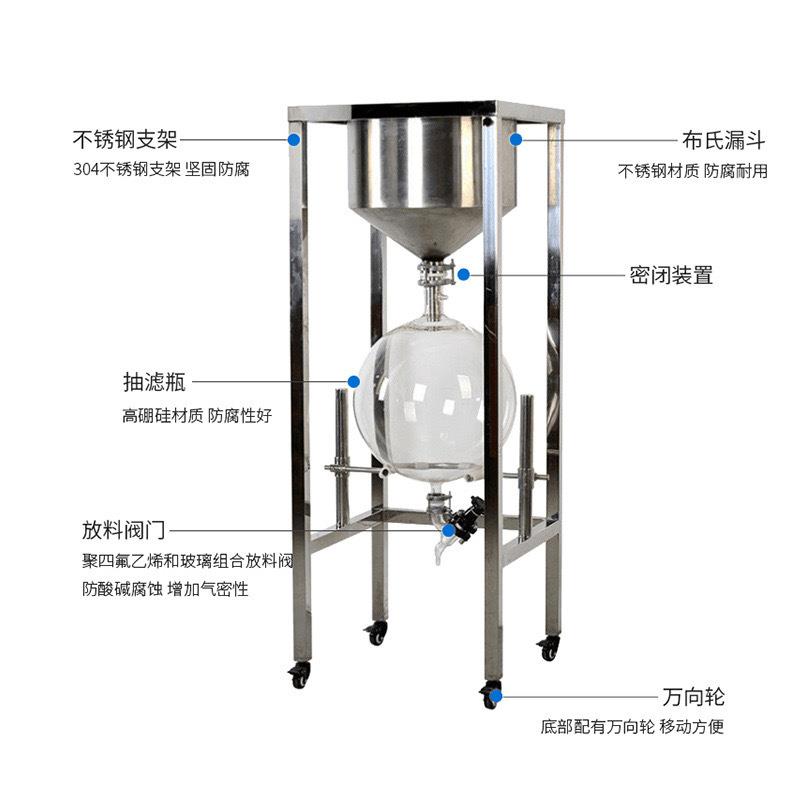 不锈钢支架
304不锈钢支架 坚固防腐

布氏漏斗
不锈钢材质 防腐耐用

密闭装置

抽滤瓶
高硼硅材质 防腐性好

放料阀门
聚四氟乙烯和玻璃组合放料阀
防酸碱腐蚀 增加气密性

万向轮
底部配有万向轮 移动方便