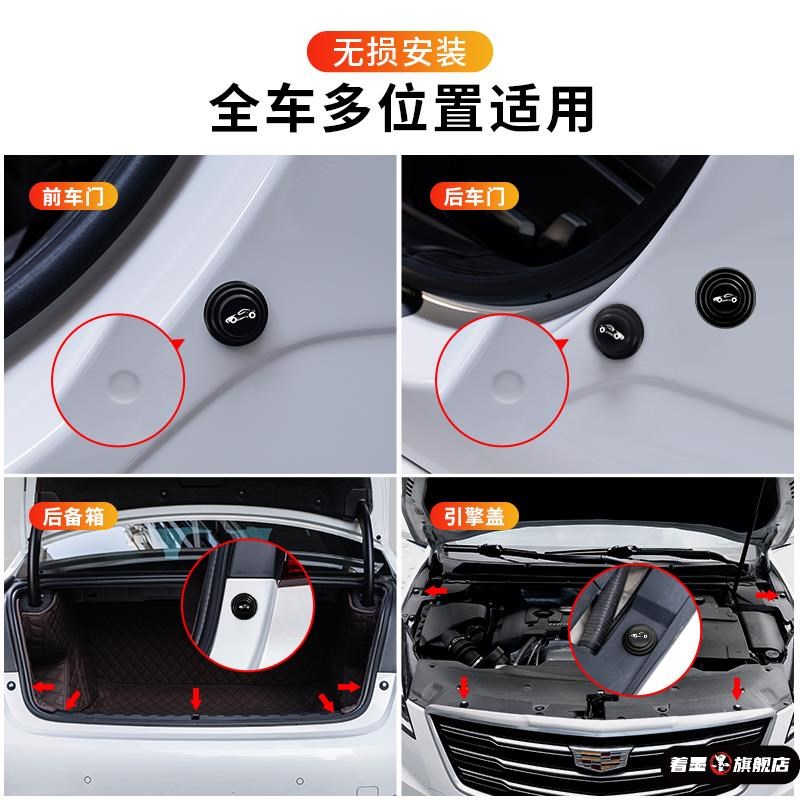 无损安装
全车多位置适用

前车门

后车门

后备箱

引擎盖

着墨 旗舰店