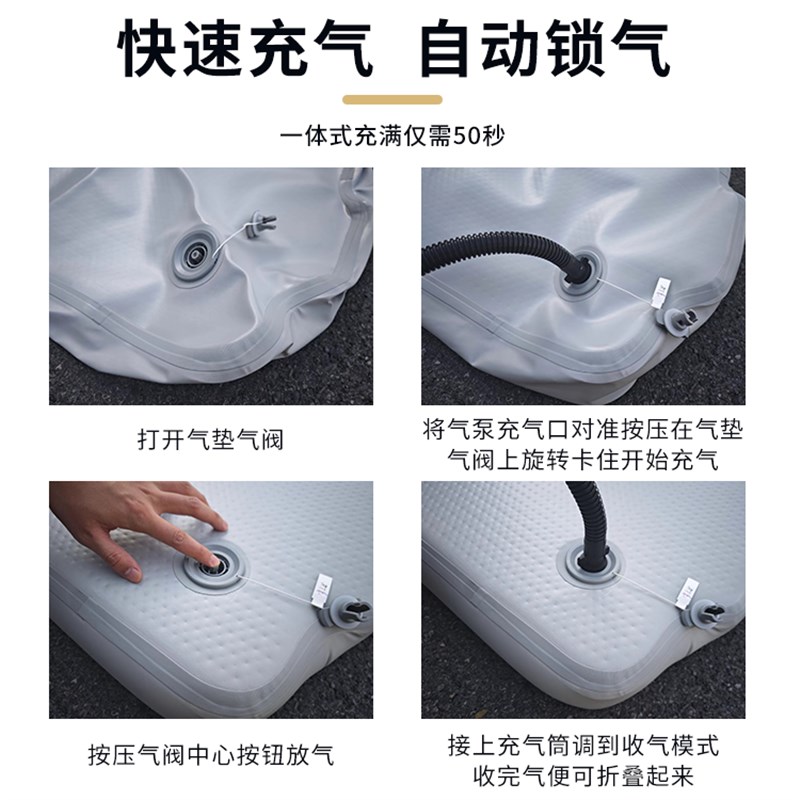 快速充气 自动锁气

一体式充满仅需50秒

打开气垫气阀

将气泵充气口对准按压在气垫气阀上旋转卡住开始充气

按压气阀中心按钮放气

接上充气筒调到收气模式收完气便可折叠起来