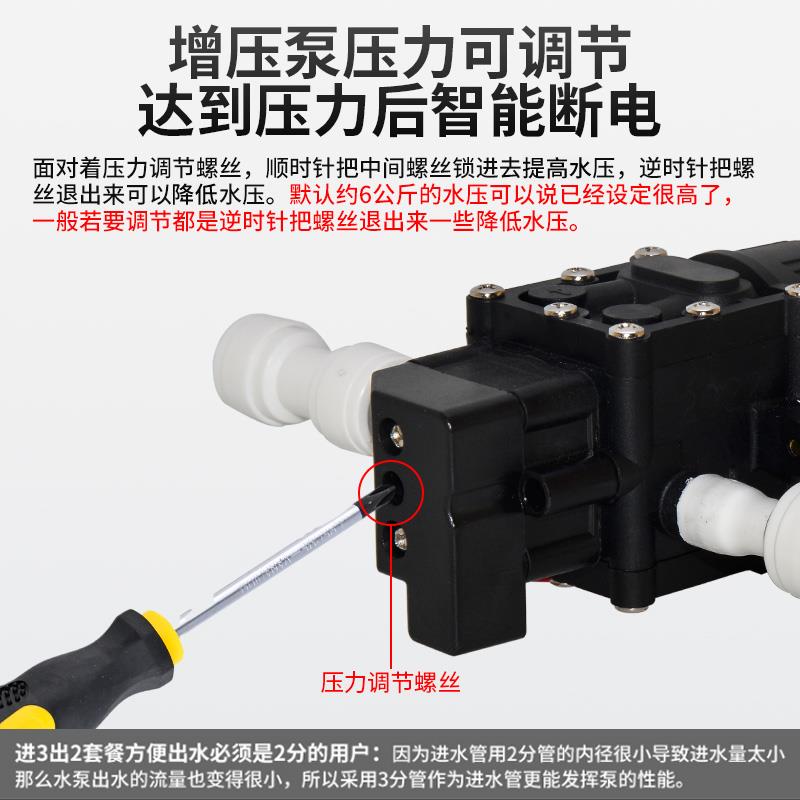 增压泵压力可调节
达到压力后智能断电

面对着压力调节螺丝，顺时针把中间螺丝锁进去提高水压，逆时针把螺丝退出来可以降低水压。默认约6公斤的水压可以说已经设定很高了，一般若要调节都是逆时针把螺丝退出来一些降低水压。

压力调节螺丝

进3出2套餐方便出水必须是2分的用户：因为进水管用2分管的内径很小导致进水量太小那么水泵出水的流量也变得很小，所以采用3分管作为进水管更能发挥泵的性能。